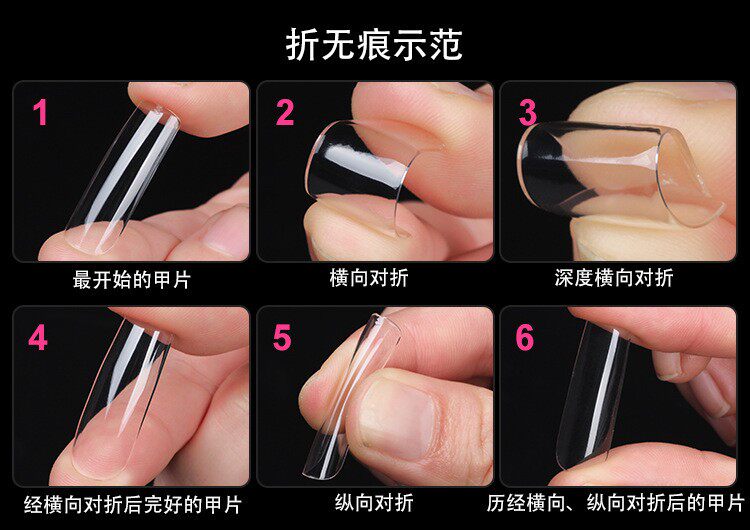 折无痕示范

1
最开始的甲片

2
横向对折

3
深度横向对折

4
经横向对折后完好的甲片

5
纵向对折

6
历经横向、纵向对折后的甲片