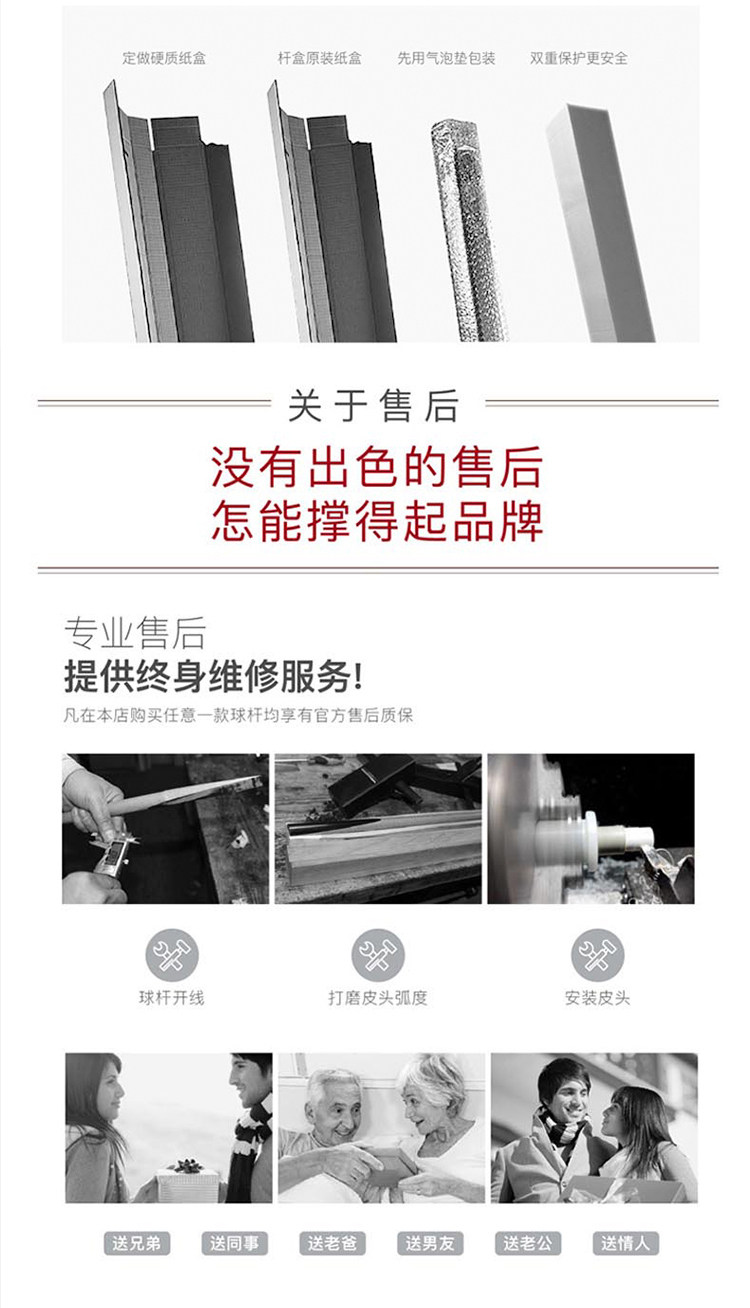 定做硬质纸盒

杆盒原装纸盒

先用气泡垫包装

双重保护更安全

关于售后

没有出色的售后
怎能撑得起品牌

专业售后
提供终身维修服务!
凡在本店购买任意一款球杆均享有官方售后质保

球杆开线

打磨皮头弧度

安装皮头

送兄弟 送同事 送老爸 送男友 送老公 送情人