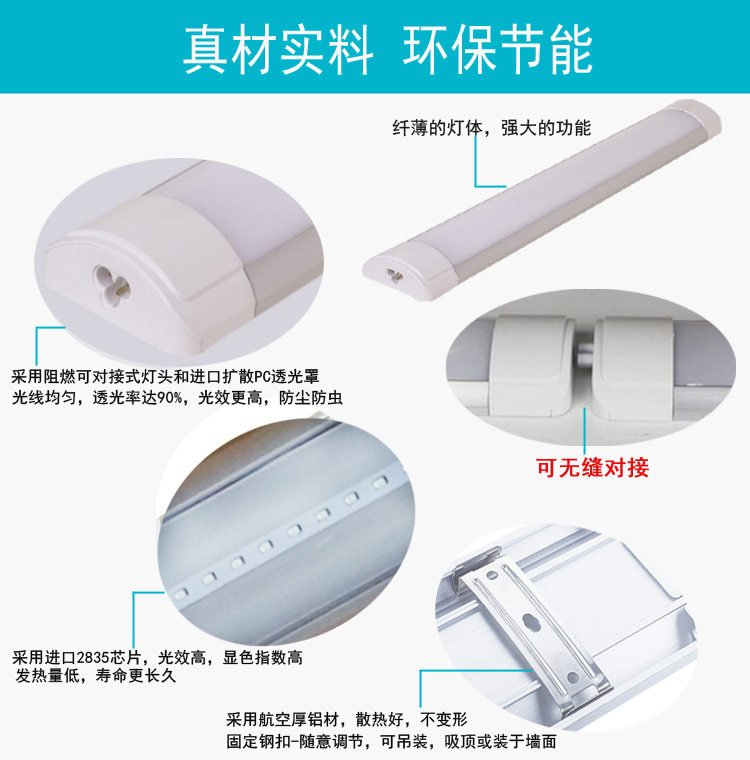 真材实料 环保节能

纤薄的灯体，强大的功能

采用阻燃可对接式灯头和进口扩散PC透光罩
光线均匀，透光率达90%，光效更高，防尘防虫

可无缝对接

采用进口2835芯片，光效高，显色指数高
发热量低，寿命更长久

采用航空厚铝材，散热好，不变形
固定钢扣-随意调节，可吊装，吸顶或装于墙面