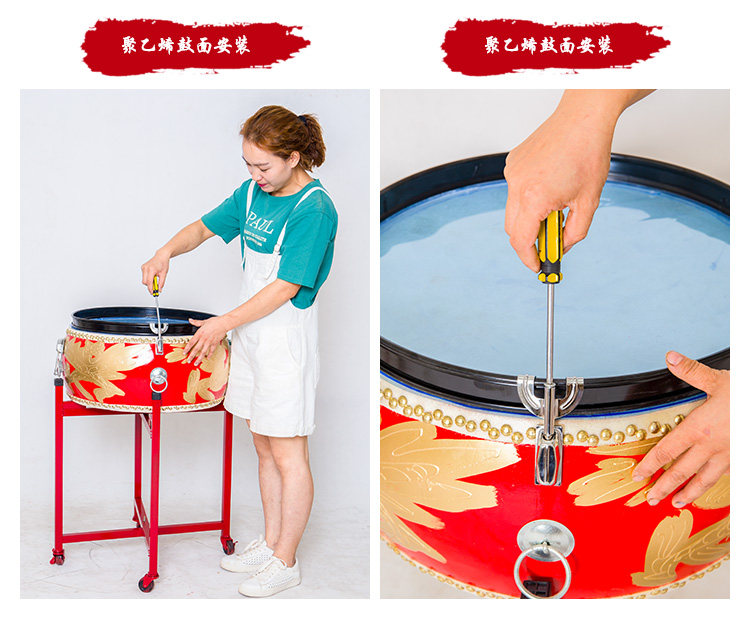 聚乙烯鼓面安装

聚乙烯鼓面安装

PAUL