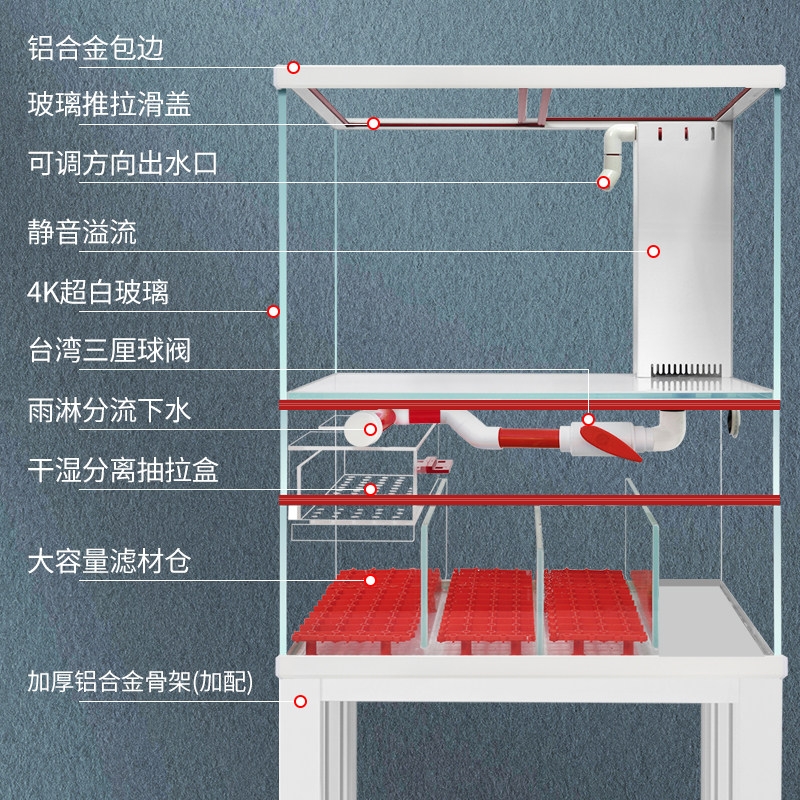 铝合金包边

玻璃推拉滑盖

可调方向出水口

静音溢流

4K超白玻璃

台湾三厘球阀

雨淋分流下水

干湿分离抽拉盒

大容量滤材仓

加厚铝合金骨架(加配)