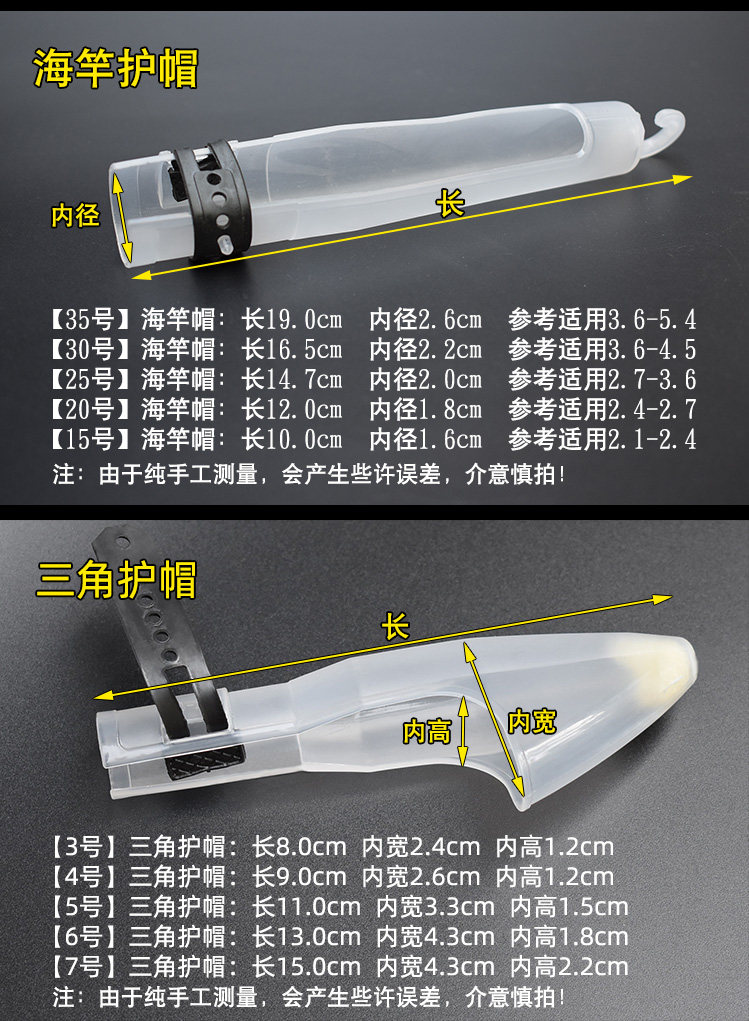 海竿护帽

内径

长

【35号】海竿帽：长19.0cm 内径2.6cm 参考适用3.6-5.4
【30号】海竿帽：长16.5cm 内径2.2cm 参考适用3.6-4.5
【25号】海竿帽：长14.7cm 内径2.0cm 参考适用2.7-3.6
【20号】海竿帽：长12.0cm 内径1.8cm 参考适用2.4-2.7
【15号】海竿帽：长10.0cm 内径1.6cm 参考适用2.1-2.4
注：由于纯手工测量，会产生些许误差，介意慎拍！

三角护帽

长

内高

内宽

【3号】三角护帽：长8.0cm 内宽2.4cm 内高1.2cm
【4号】三角护帽：长9.0cm 内宽2.6cm 内高1.2cm
【5号】三角护帽：长11.0cm 内宽3.3cm 内高1.5cm
【6号】三角护帽：长13.0cm 内宽4.3cm 内高1.8cm
【7号】三角护帽：长15.0cm 内宽4.3cm 内高2.2cm
注：由于纯手工测量，会产生些许误差，介意慎拍！