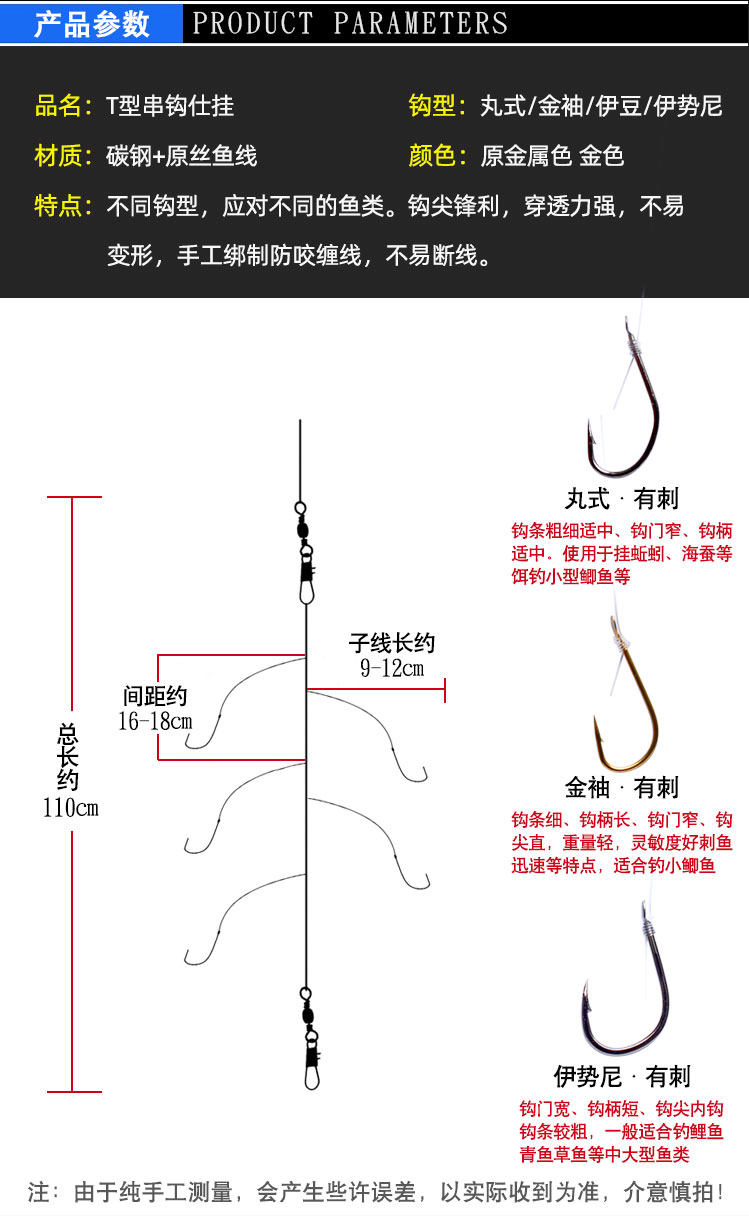 产品参数 PRODUCT PARAMETERS

品名：T型串钩仕挂
钩型：丸式/金袖/伊豆/伊势尼
材质：碳钢+原丝鱼线
颜色：原金属色 金色
特点：不同钩型，应对不同的鱼类。钩尖锋利，穿透力强，不易变形，手工绑制防咬缠线，不易断线。

总长约 110cm

间距约 16-18cm

子线长约 9-12cm

丸式 · 有刺
钩条粗细适中、钩门窄、钩柄适中。使用于挂蚯蚓、海蚕等饵钓小型鲫鱼等

金袖 · 有刺
钩条细、钩柄长、钩门窄、钩尖直，重量轻，灵敏度好刺鱼迅速等特点，适合钓小鲫鱼

伊势尼 · 有刺
钩门宽、钩柄短、钩尖内钩钩条较粗，一般适合钓鲤鱼青鱼草鱼等中大型鱼类

注：由于纯手工测量，会产生些许误差，以实际收到为准，介意慎拍！