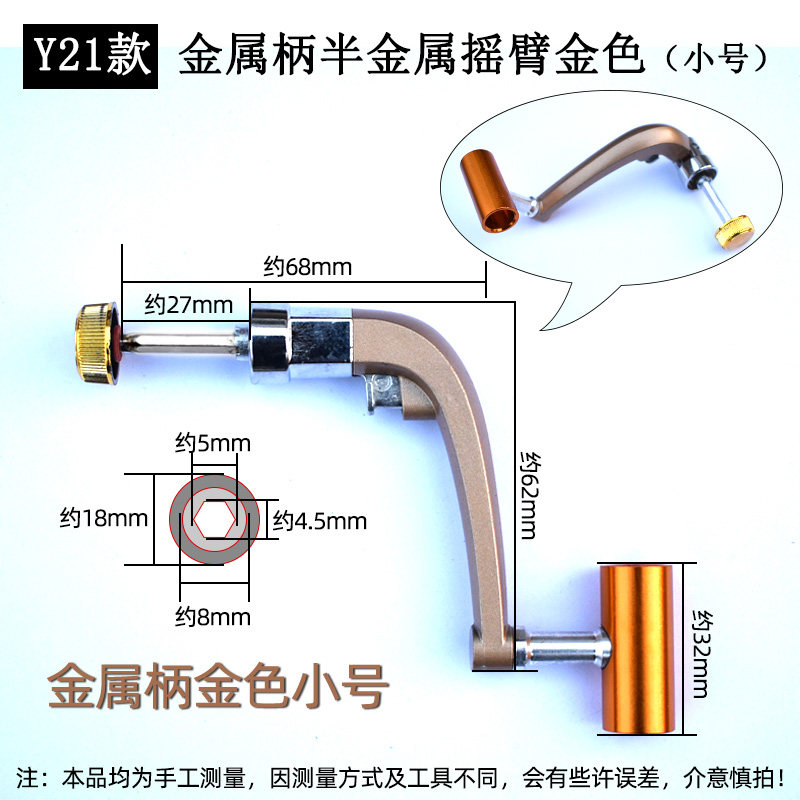 Y21款 金属柄半金属摇臂金色（小号）

约68mm

约27mm

约5mm

约18mm

约4.5mm

约8mm

约62mm

约32mm

金属柄金色小号

注：本品均为手工测量，因测量方式及工具不同，会有些许误差，介意慎拍！