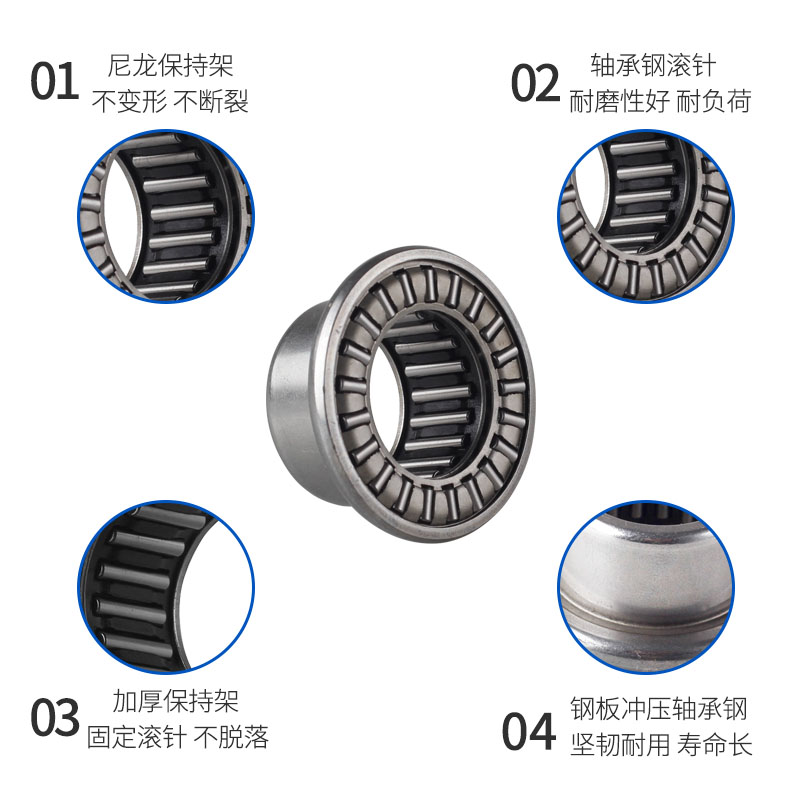 01 尼龙保持架
不变形 不断裂

02 轴承钢滚针
耐磨性好 耐负荷

03 加厚保持架
固定滚针 不脱落

04 钢板冲压轴承钢
坚韧耐用 寿命长