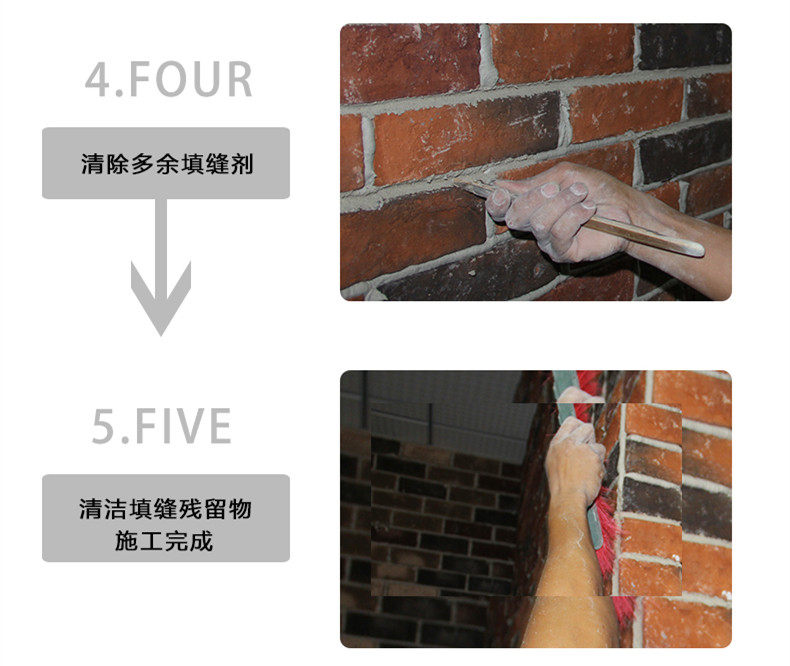 4.FOUR

清除多余填缝剂

5.FIVE

清洁填缝残留物
施工完成