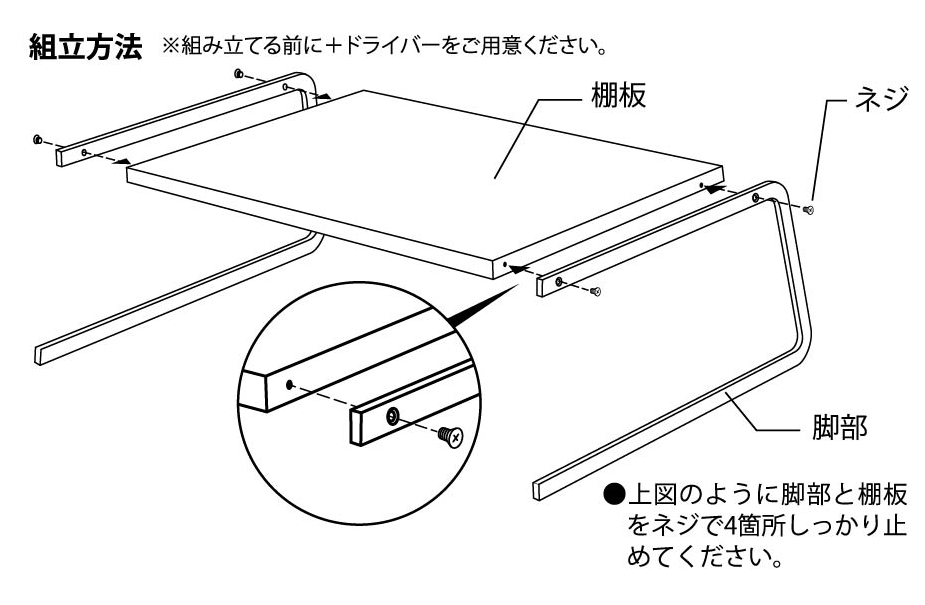 組立方法 ※組み立てる前に＋ドライバーをご用意ください。

棚板

ネジ

脚部

●上図のように脚部と棚板をネジで4箇所しっかり止めてください。