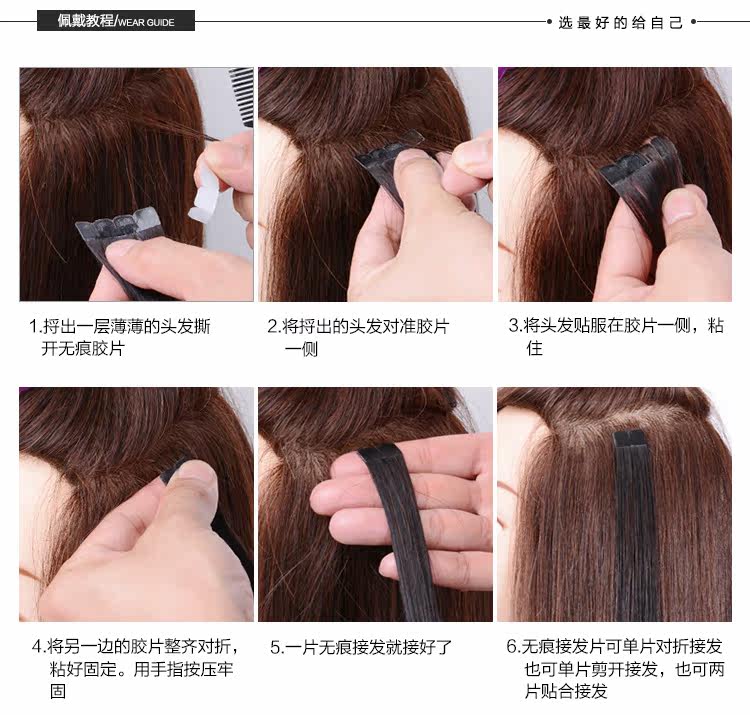 佩戴教程/WEAR GUIDE

选最好的给自己

1.捋出一层薄薄的头发撕开无痕胶片

2.将捋出的头发对准胶片一侧

3.将头发贴服在胶片一侧，粘住

4.将另一边的胶片整齐对折，粘好固定。用手指按压牢固

5.一片无痕接发就接好了

6.无痕接发片可单片对折接发也可单片剪开接发，也可两片贴合接发