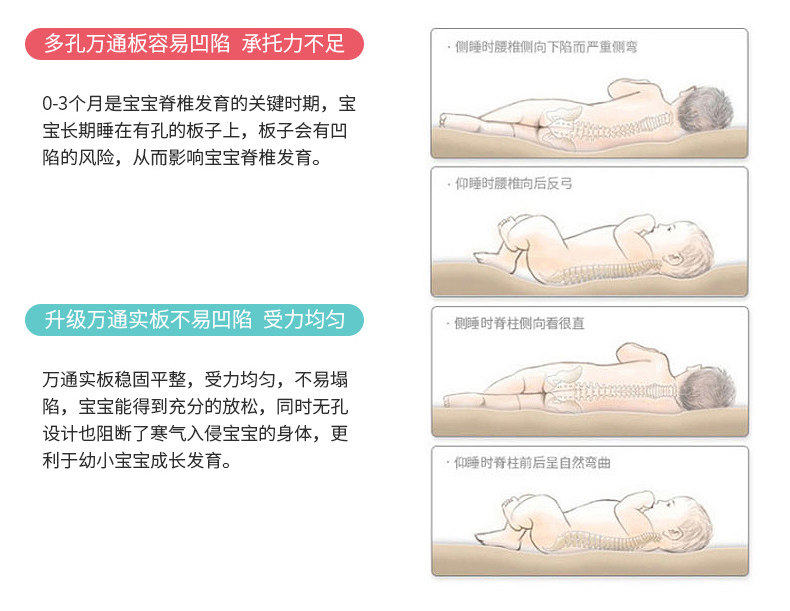 多孔万通板容易凹陷 承托力不足

0-3个月是宝宝脊椎发育的关键时期，宝宝长期睡在有孔的板子上，板子会有凹陷的风险，从而影响宝宝脊椎发育。

· 侧睡时腰椎侧向下陷而严重侧弯

· 仰睡时腰椎向后反弓

升级万通实板不易凹陷 受力均匀

万通实板稳固平整，受力均匀，不易塌陷，宝宝能得到充分的放松，同时无孔设计也阻断了寒气入侵宝宝的身体，更利于幼小宝宝成长发育。

· 侧睡时脊柱侧向看很直

· 仰睡时脊柱前后呈自然弯曲