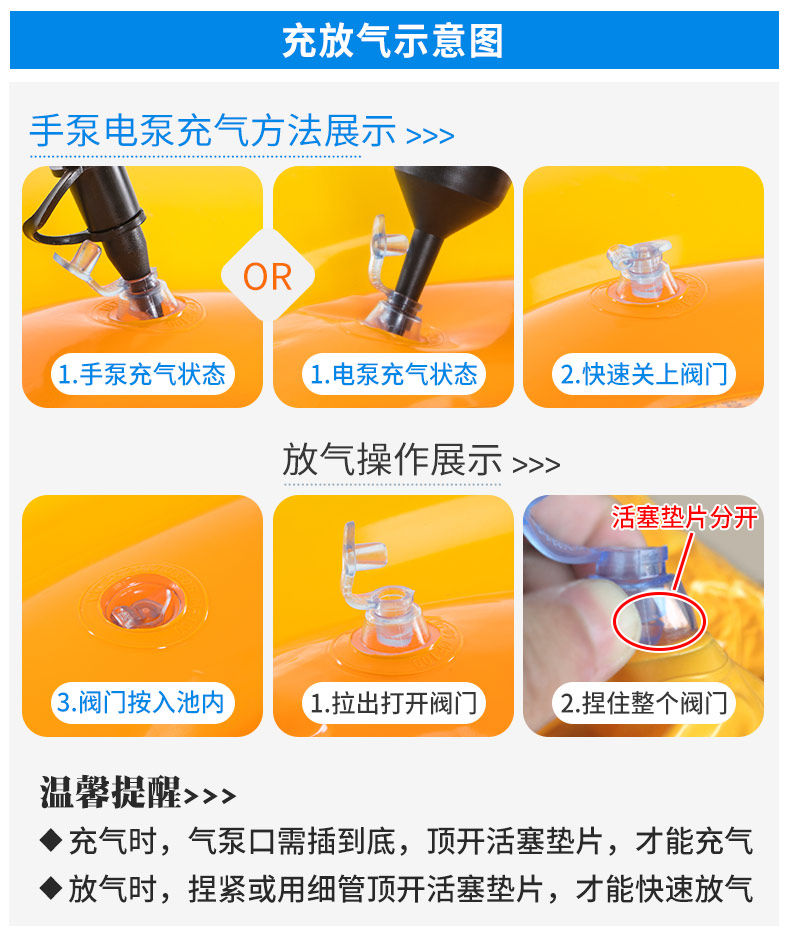 充放气示意图

手泵电泵充气方法展示 >>>

1.手泵充气状态

OR

1.电泵充气状态

2.快速关上阀门

放气操作展示 >>>

3.阀门按入池内

1.拉出打开阀门

活塞垫片分开

2.捏住整个阀门

温馨提醒>>>

◆充气时，气泵口需插到底，顶开活塞垫片，才能充气

◆放气时，捏紧或用细管顶开活塞垫片，才能快速放气