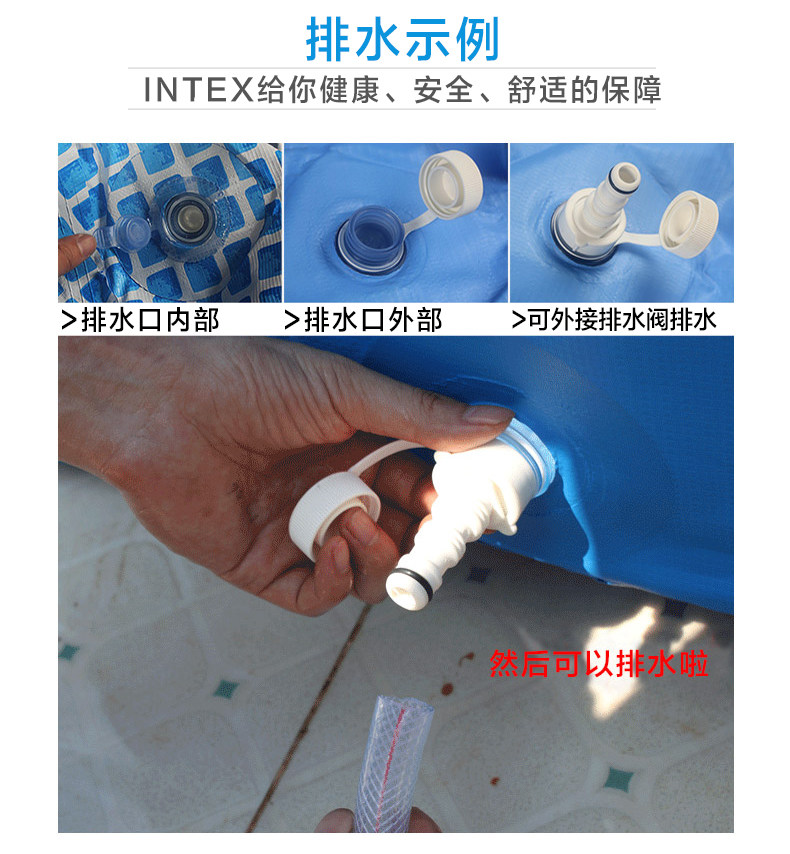 排水示例

INTEX给你健康、安全、舒适的保障

>排水口内部

>排水口外部

>可外接排水阀排水

然后可以排水啦