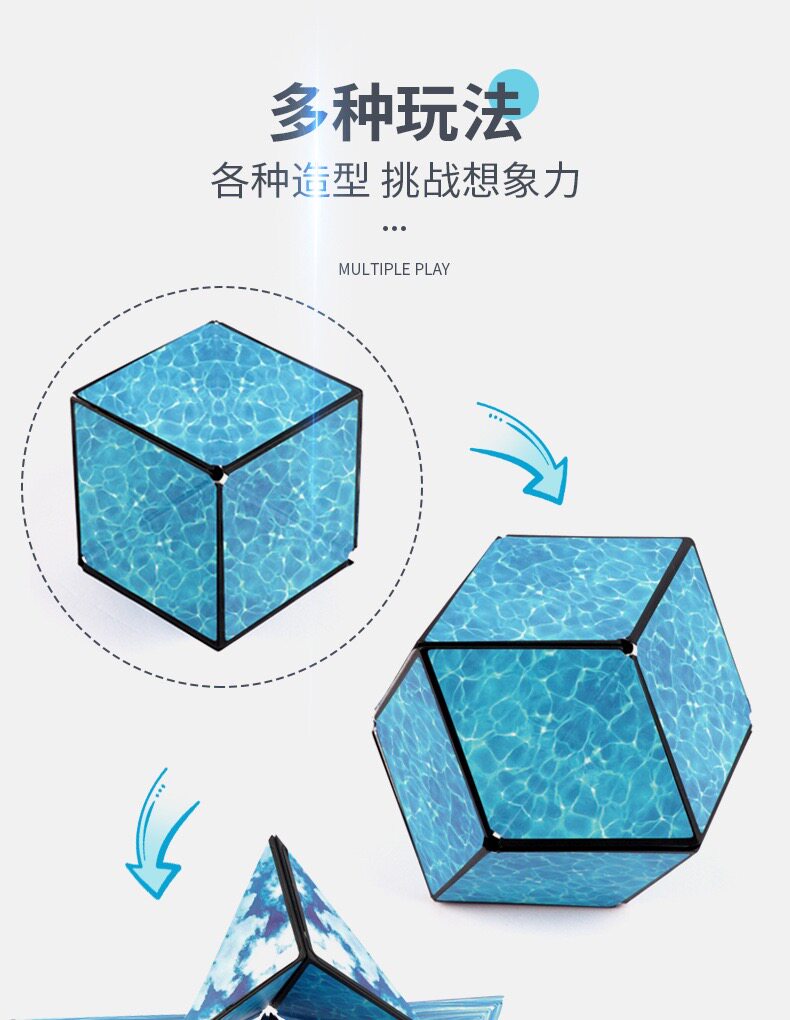 多种玩法
各种造型 挑战想象力
...
MULTIPLE PLAY