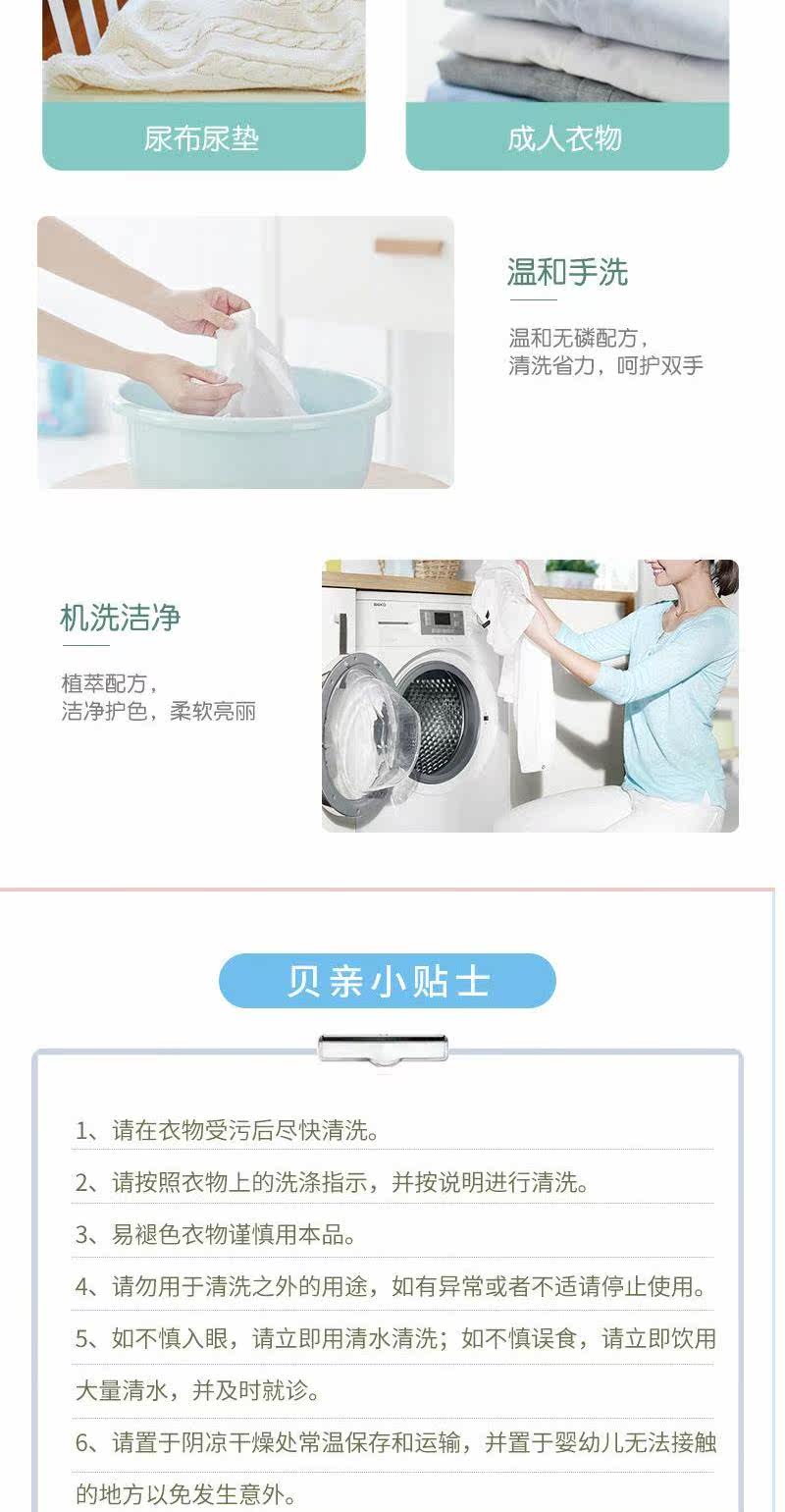 尿布尿垫

成人衣物

温和手洗

温和无磷配方，
清洗省力，呵护双手

机洗洁净

植萃配方，
洁净护色，柔软亮丽

BEKO

贝亲小贴士

1、请在衣物受污后尽快清洗。

2、请按照衣物上的洗涤指示，并按说明进行清洗。

3、易褪色衣物谨慎用本品。

4、请勿用于清洗之外的用途，如有异常或者不适请停止使用。

5、如不慎入眼，请立即用清水清洗；如不慎误食，请立即饮用大量清水，并及时就诊。

6、请置于阴凉干燥处常温保存和运输，并置于婴幼儿无法接触的地方以免发生意外。