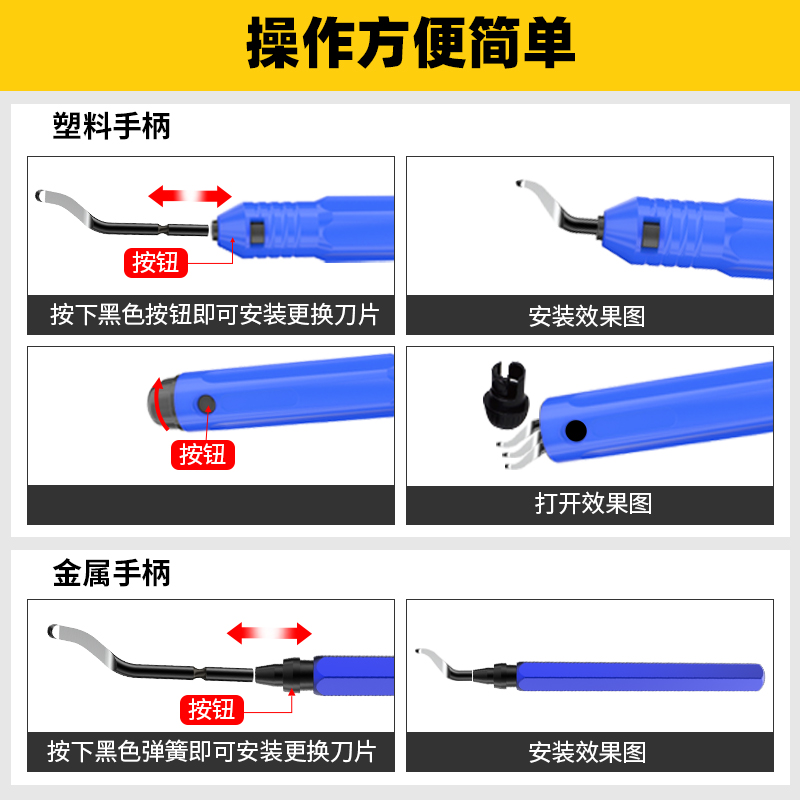 操作方便简单

塑料手柄

按钮

按下黑色按钮即可安装更换刀片

安装效果图

按钮

打开效果图

金属手柄

按钮

按下黑色弹簧即可安装更换刀片

安装效果图