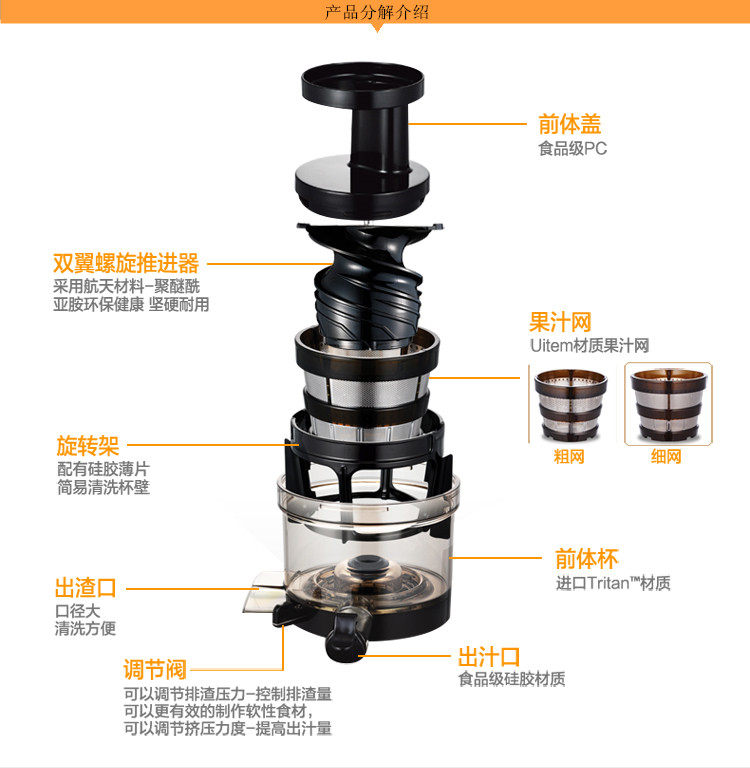 产品分解介绍

前体盖
食品级PC

双翼螺旋推进器
采用航天材料-聚醚酰亚胺环保健康 坚硬耐用

果汁网
Uitem材质果汁网

粗网

细网

旋转架
配有硅胶薄片
简易清洗杯壁

前体杯
进口Tritan™材质

出渣口
口径大
清洗方便

调节阀
可以调节排渣压力-控制排渣量
可以更有效的制作软性食材，
可以调节挤压力度-提高出汁量

出汁口
食品级硅胶材质