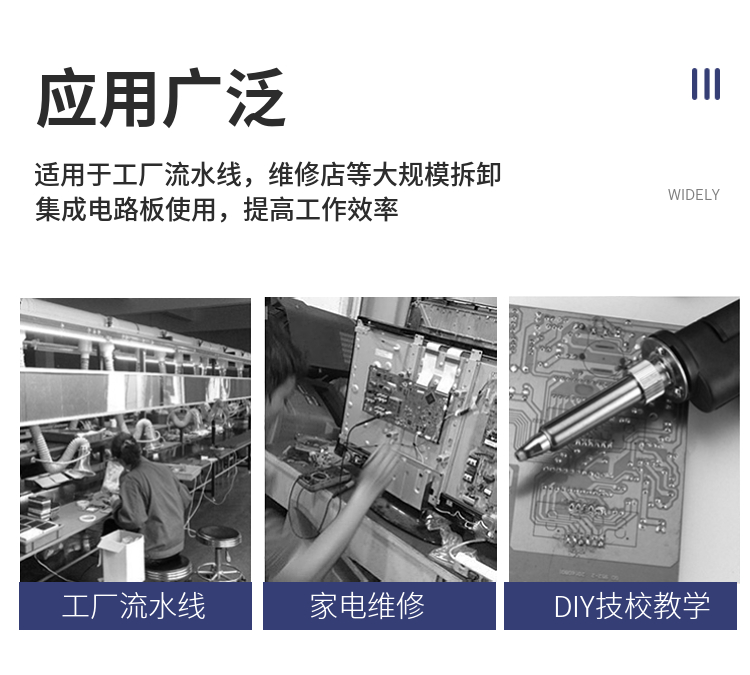 应用广泛

适用于工厂流水线，维修店等大规模拆卸集成电路板使用，提高工作效率

WIDELY

工厂流水线

家电维修

DIY技校教学