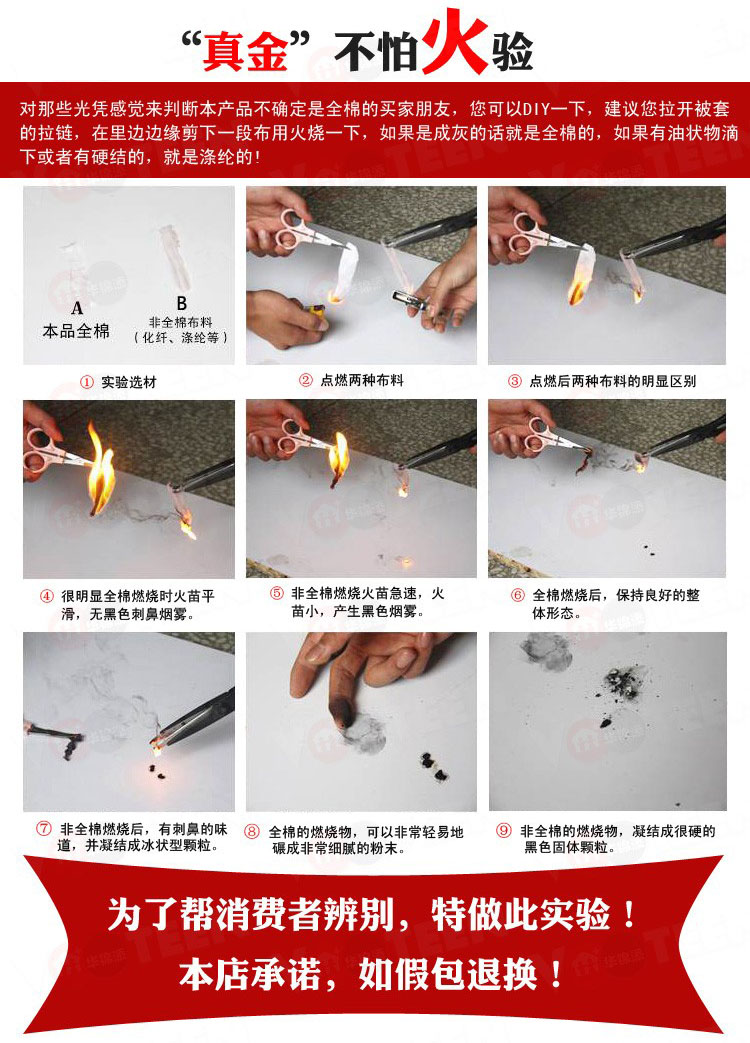 “真金”不怕火验

对那些光凭感觉来判断本产品不确定是全棉的买家朋友，您可以DIY一下，建议您拉开被套的拉链，在里边边缘剪下一段布用火烧一下，如果是成灰的话就是全棉的，如果有油状物滴下或者有硬结的，就是涤纶的！

A
本品全棉

B
非全棉布料
（化纤、涤纶等）

① 实验选材

② 点燃两种布料

③ 点燃后两种布料的明显区别

④ 很明显全棉燃烧时火苗平滑，无黑色刺鼻烟雾。

⑤ 非全棉燃烧火苗急速，火苗小，产生黑色烟雾。

⑥ 全棉燃烧后，保持良好的整体形态。

⑦ 非全棉燃烧后，有刺鼻的味道，并凝结成冰状型颗粒。

⑧ 全棉的燃烧物，可以非常轻易地碾成非常细腻的粉末。

⑨ 非全棉的燃烧物，凝结成很硬的黑色固体颗粒。

为了帮消费者辨别，特做此实验！
本店承诺，如假包退换！