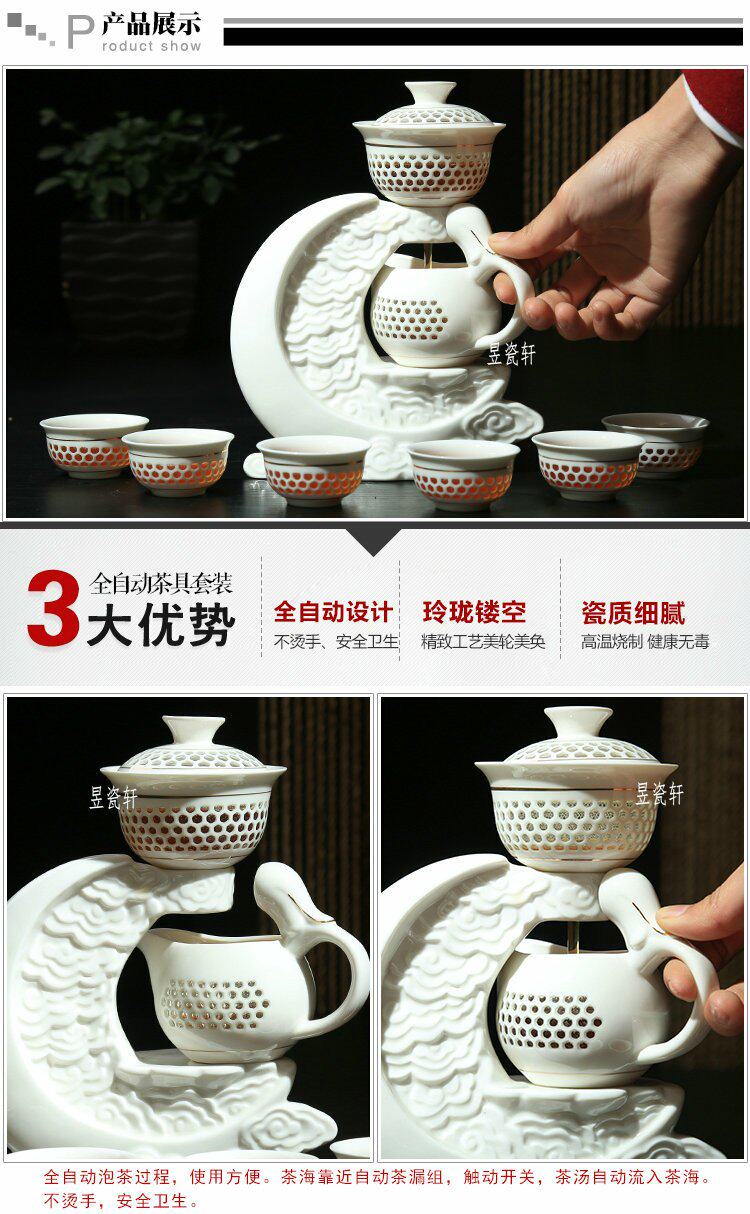 P 产品展示
roduct show

昱瓷轩

3 全自动茶具套装
大优势

全自动设计
不烫手、安全卫生

玲珑镂空
精致工艺美轮美奂

瓷质细腻
高温烧制 健康无毒

昱瓷轩

昱瓷轩

全自动泡茶过程，使用方便。茶海靠近自动茶漏组，触动开关，茶汤自动流入茶海。不烫手，安全卫生。