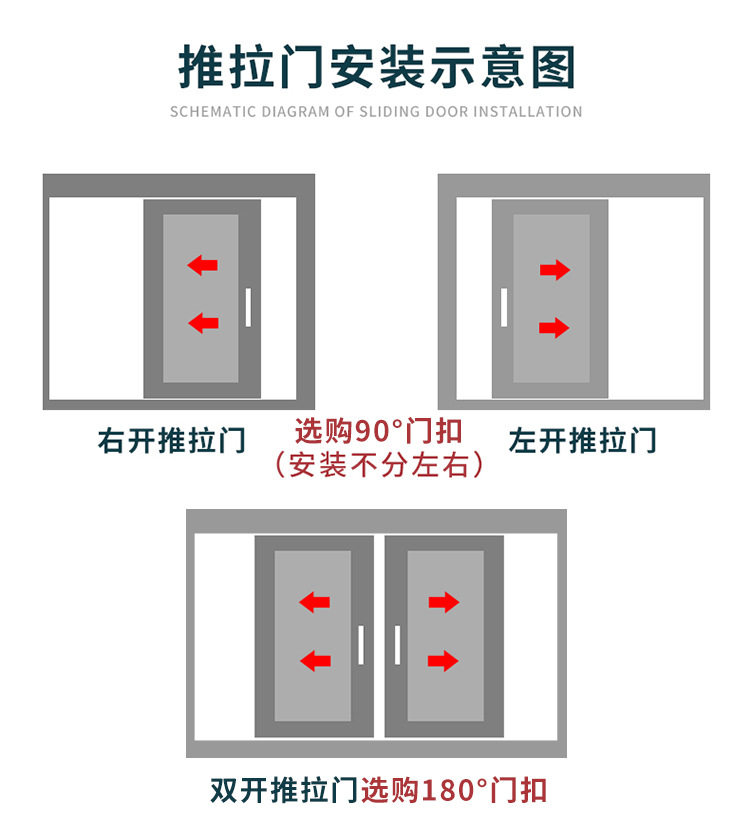 推拉门安装示意图

SCHEMATIC DIAGRAM OF SLIDING DOOR INSTALLATION

右开推拉门

选购90°门扣
（安装不分左右）

左开推拉门

双开推拉门选购180°门扣