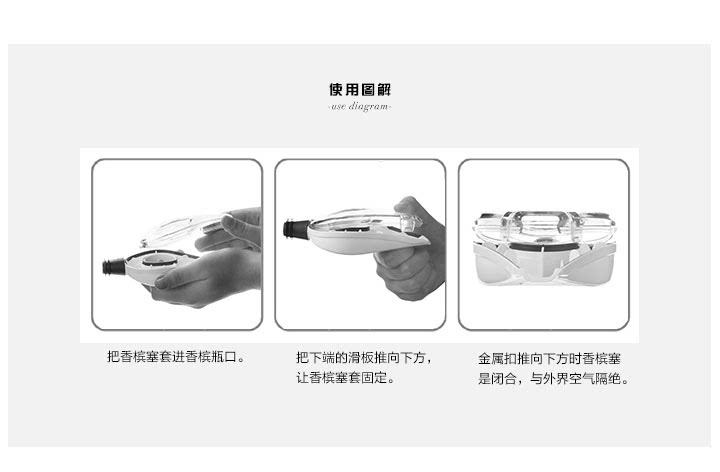 使用图解
-use diagram-

把香槟塞套进香槟瓶口。

把下端的滑板推向下方，让香槟塞套固定。

金属扣推向下方时香槟塞是闭合，与外界空气隔绝。