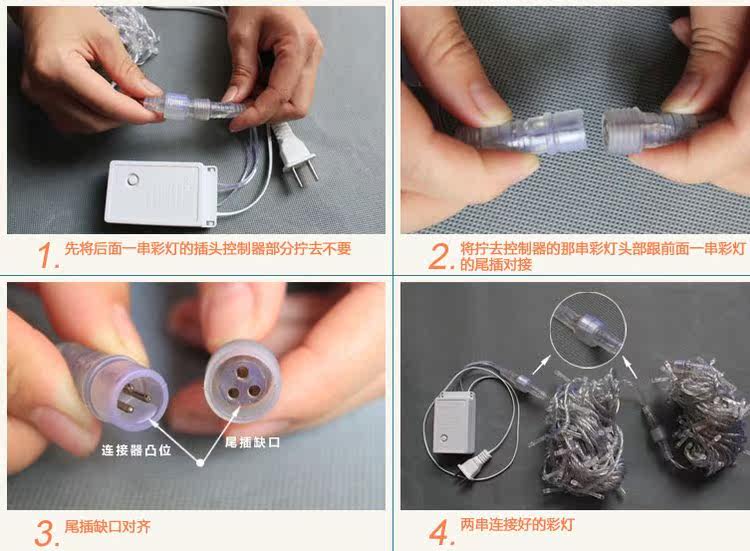 1. 先将后面一串彩灯的插头控制器部分拧去不要

2. 将拧去控制器的那串彩灯头部跟前面一串彩灯的尾插对接

连接器凸位

尾插缺口

3. 尾插缺口对齐

4. 两串连接好的彩灯