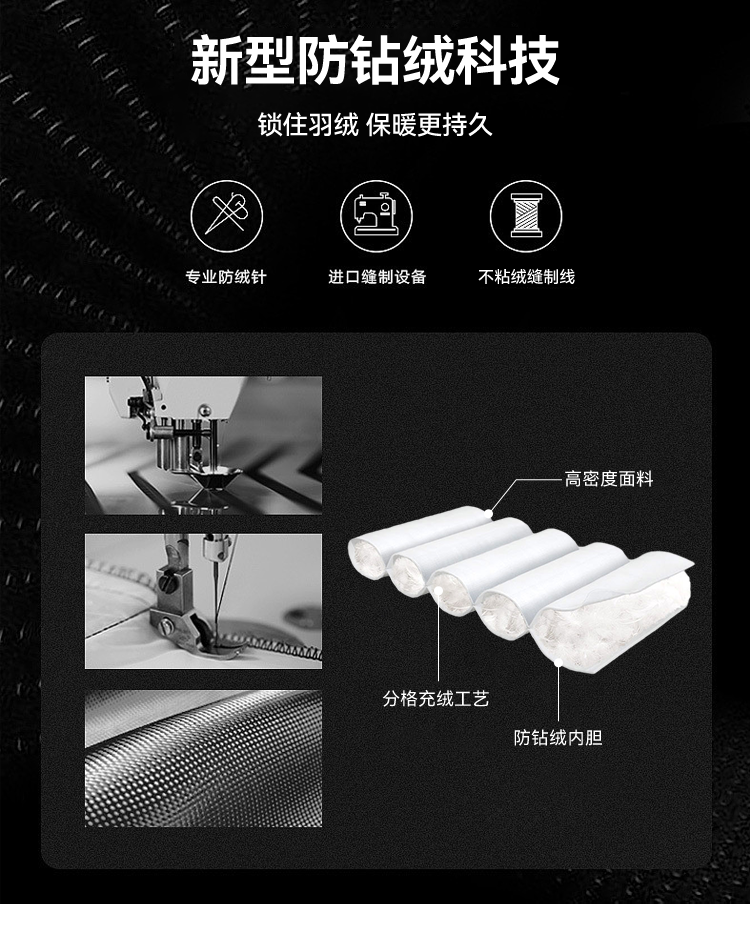 新型防钻绒科技

锁住羽绒 保暖更持久

专业防绒针

进口缝制设备

不粘绒缝制线

高密度面料

分格充绒工艺

防钻绒内胆