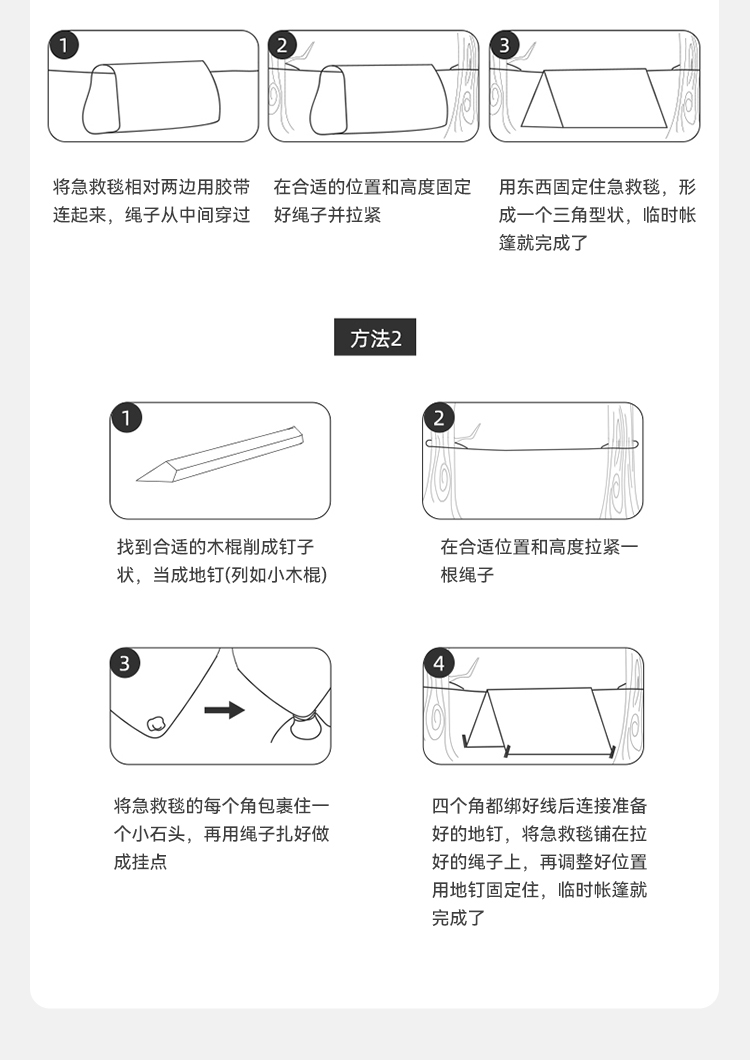 1

将急救毯相对两边用胶带连起来，绳子从中间穿过

2

在合适的位置和高度固定好绳子并拉紧

3

用东西固定住急救毯，形成一个三角型状，临时帐篷就完成了

方法2

1

找到合适的木棍削成钉子状，当成地钉(列如小木棍)

2

在合适位置和高度拉紧一根绳子

3

将急救毯的每个角包裹住一个小石头，再用绳子扎好做成挂点

4

四个角都绑好线后连接准备好的地钉，将急救毯铺在拉好的绳子上，再调整好位置用地钉固定住，临时帐篷就完成了