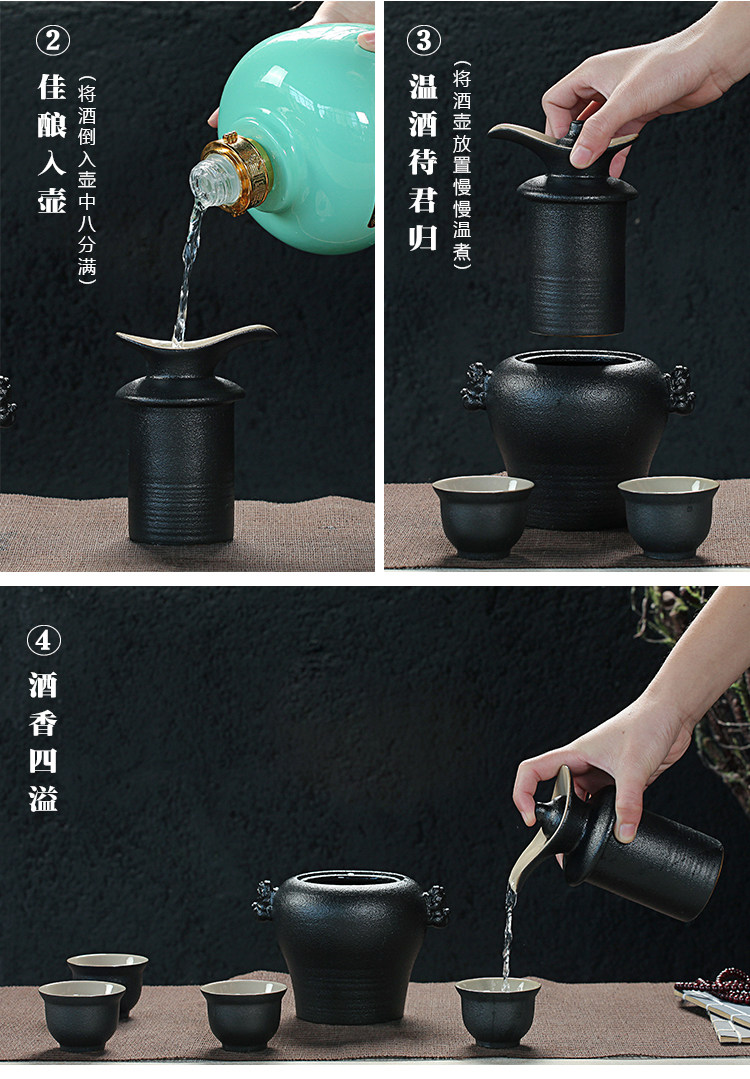 ②
佳酿入壶
（将酒倒入壶中八分满）

③
温酒待君归
（将酒壶放置慢慢温煮）

④
酒香四溢