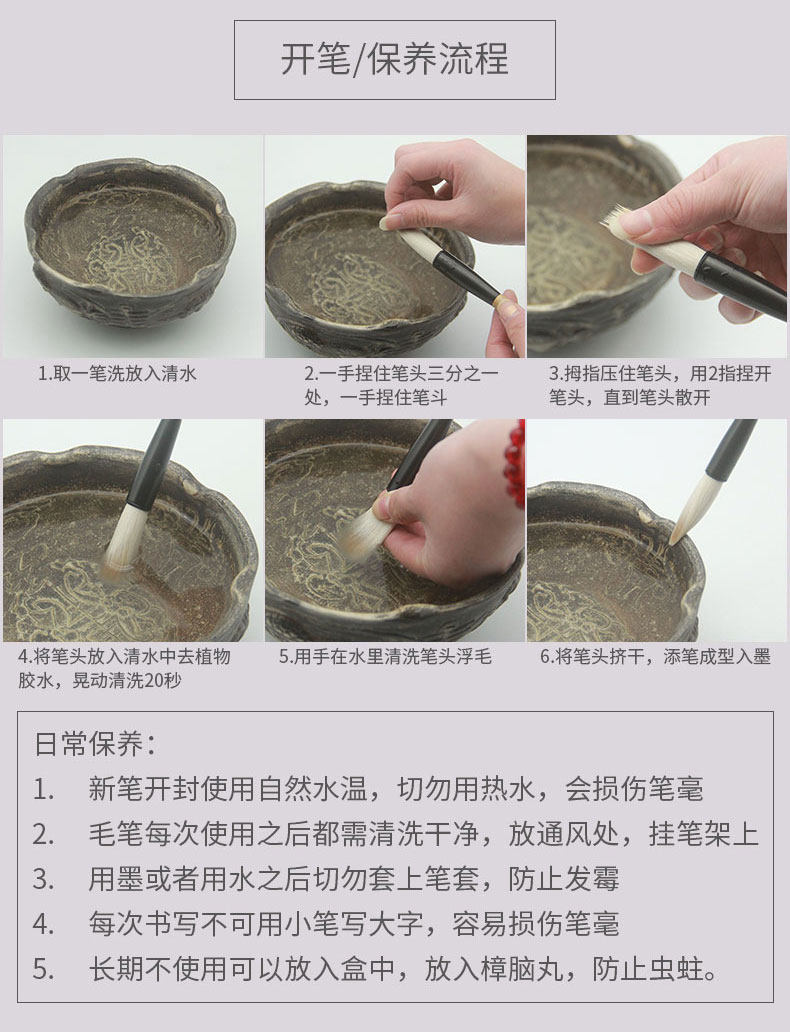 开笔/保养流程

1.取一笔洗放入清水

2.一手捏住笔头三分之一处，一手捏住笔斗

3.拇指压住笔头，用2指捏开笔头，直到笔头散开

4.将笔头放入清水中去植物胶水，晃动清洗20秒

5.用手在水里清洗笔头浮毛

6.将笔头挤干，添笔成型入墨

日常保养：

1. 新笔开封使用自然水温，切勿用热水，会损伤笔毫

2. 毛笔每次使用之后都需清洗干净，放通风处，挂笔架上

3. 用墨或者用水之后切勿套上笔套，防止发霉

4. 每次书写不可用小笔写大字，容易损伤笔毫

5. 长期不使用可以放入盒中，放入樟脑丸，防止虫蛀。