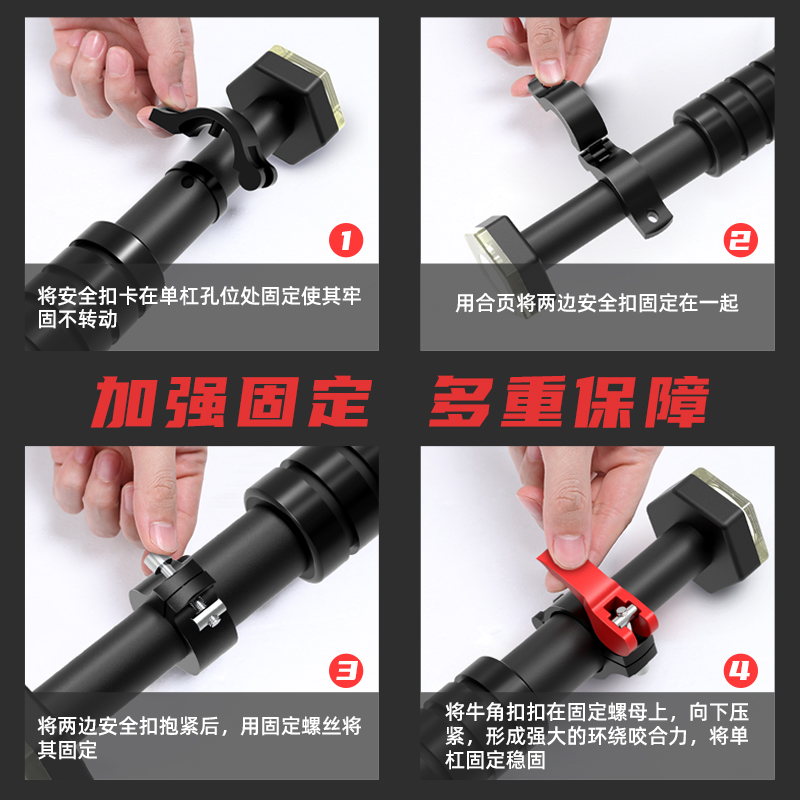 1

将安全扣卡在单杠孔位处固定使其牢固不转动

2

用合页将两边安全扣固定在一起

加强固定 多重保障

3

将两边安全扣抱紧后，用固定螺丝将其固定

4

将牛角扣扣在固定螺母上，向下压紧，形成强大的环绕咬合力，将单杠固定稳固