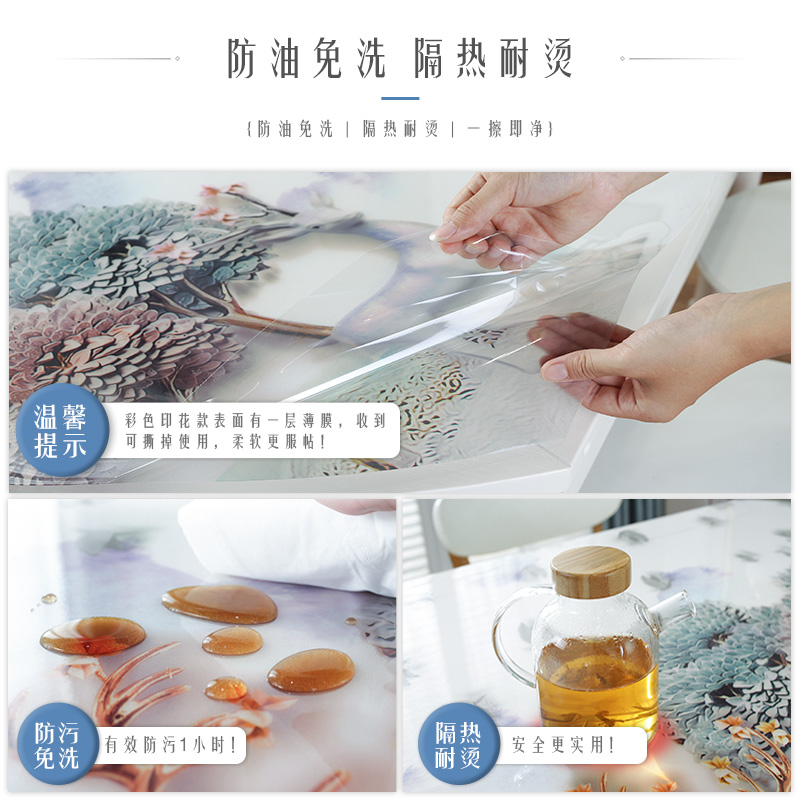 防油免洗 隔热耐烫

{防油免洗 | 隔热耐烫 | 一擦即净}

温馨提示

彩色印花款表面有一层薄膜，收到可撕掉使用，柔软更服帖！

防污免洗

有效防污1小时！

隔热耐烫

安全更实用！