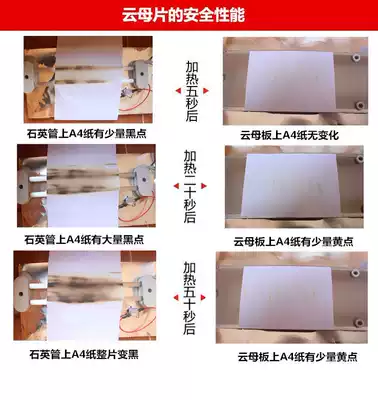 云母片的安全性能

石英管上A4纸有少量黑点

加热五秒后

云母板上A4纸无变化

石英管上A4纸有大量黑点

加热二十秒后

云母板上A4纸有少量黄点

石英管上A4纸整片变黑

加热五十秒后

云母板上A4纸有少量黄点