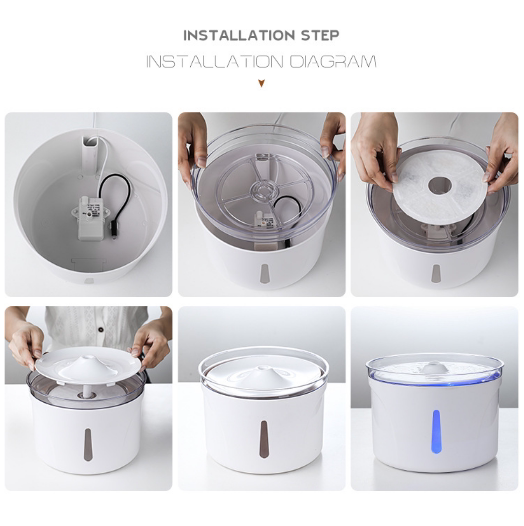 INSTALLATION STEP
INSTALLATION DIAGRAM