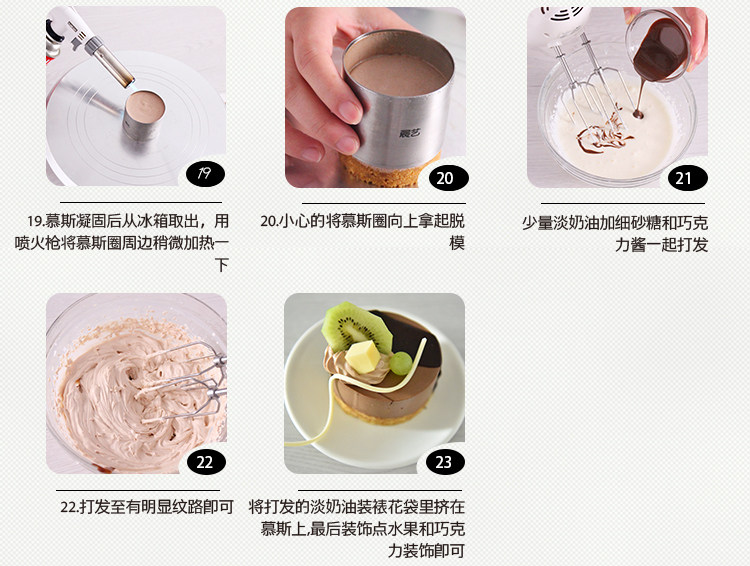 19

19.慕斯凝固后从冰箱取出，用喷火枪将慕斯圈周边稍微加热一下

展艺

20

20.小心的将慕斯圈向上拿起脱模

21

少量淡奶油加细砂糖和巧克力酱一起打发

22

22.打发至有明显纹路即可

23

将打发的淡奶油装裱花袋里挤在慕斯上,最后装饰点水果和巧克力装饰即可