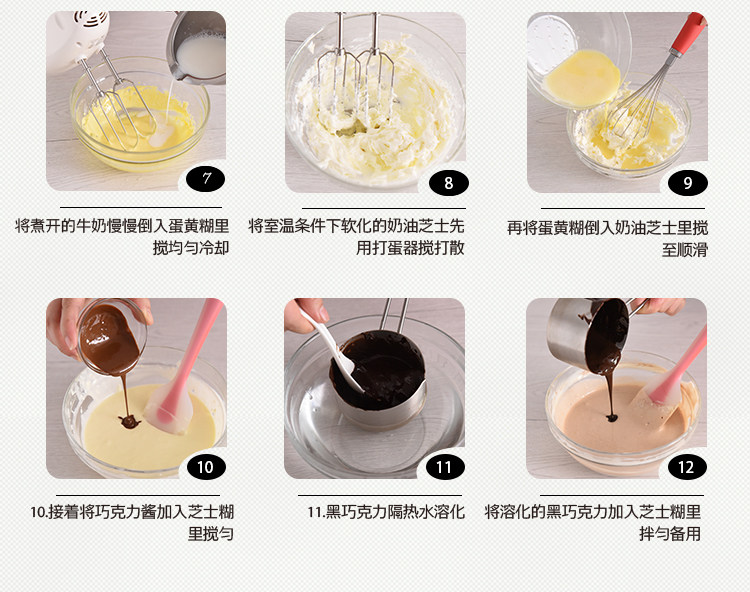 7

将煮开的牛奶慢慢倒入蛋黄糊里搅均匀冷却

8

将室温条件下软化的奶油芝士先用打蛋器搅打散

9

再将蛋黄糊倒入奶油芝士里搅至顺滑

10

10.接着将巧克力酱加入芝士糊里搅匀

11

11.黑巧克力隔热水溶化

12

将溶化的黑巧克力加入芝士糊里拌匀备用