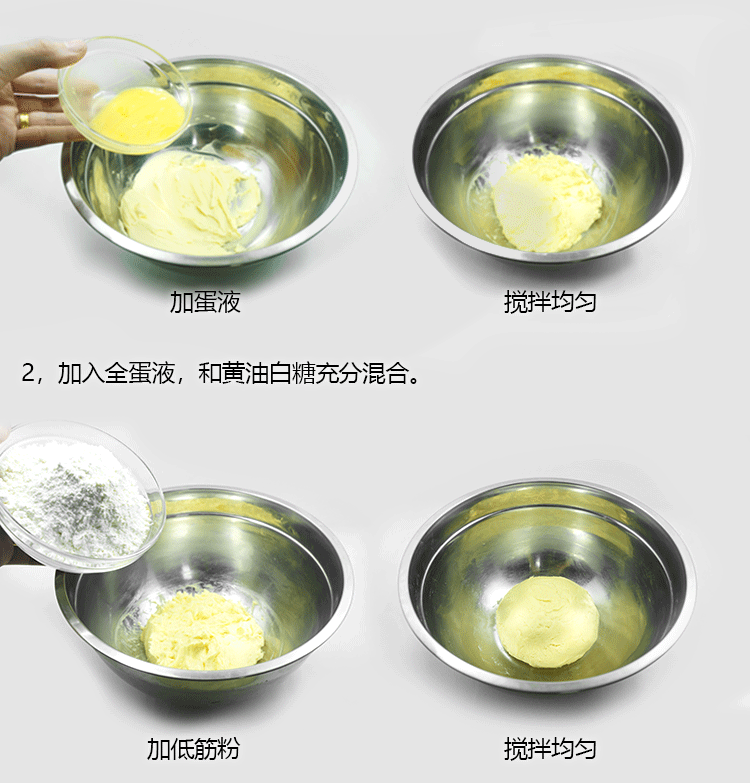 加蛋液

搅拌均匀

2，加入全蛋液，和黄油白糖充分混合。

加低筋粉

搅拌均匀