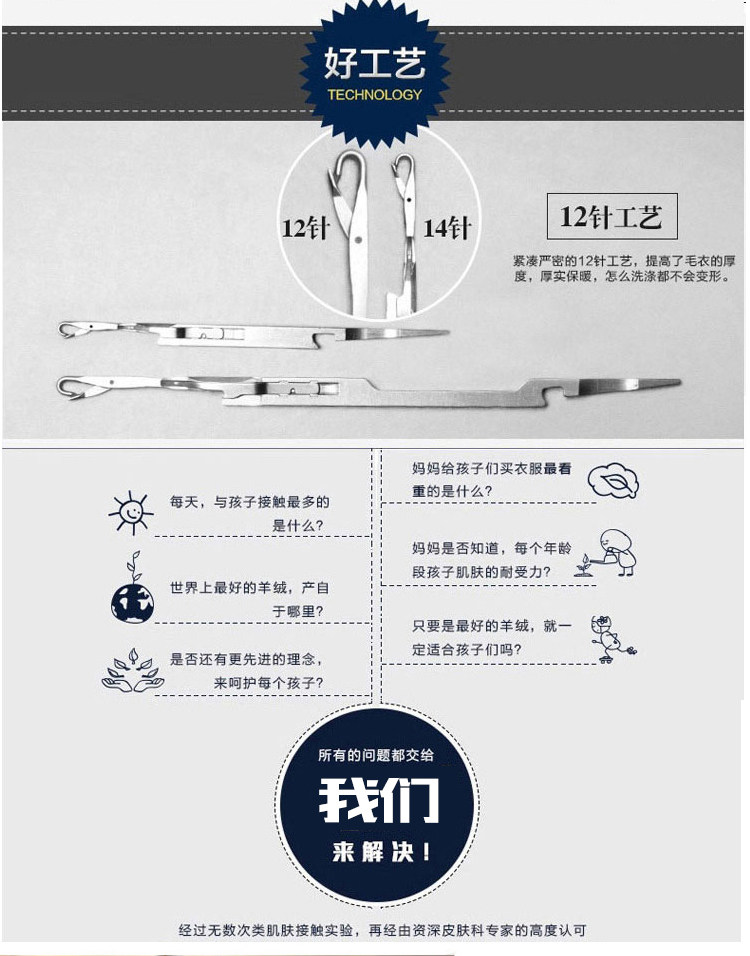 好工艺
TECHNOLOGY

12针
14针

12针工艺

紧凑严密的12针工艺，提高了毛衣的厚度，厚实保暖，怎么洗涤都不会变形。

每天，与孩子接触最多的是什么？

世界上最好的羊绒，产自于哪里？

是否还有更先进的理念，来呵护每个孩子？

妈妈给孩子们买衣服最看重的是什么？

妈妈是否知道，每个年龄段孩子肌肤的耐受力？

只要是最好的羊绒，就一定适合孩子们吗？

所有的问题都交给
我们
来解决！

经过无数次类肌肤接触实验，再经由资深皮肤科专家的高度认可