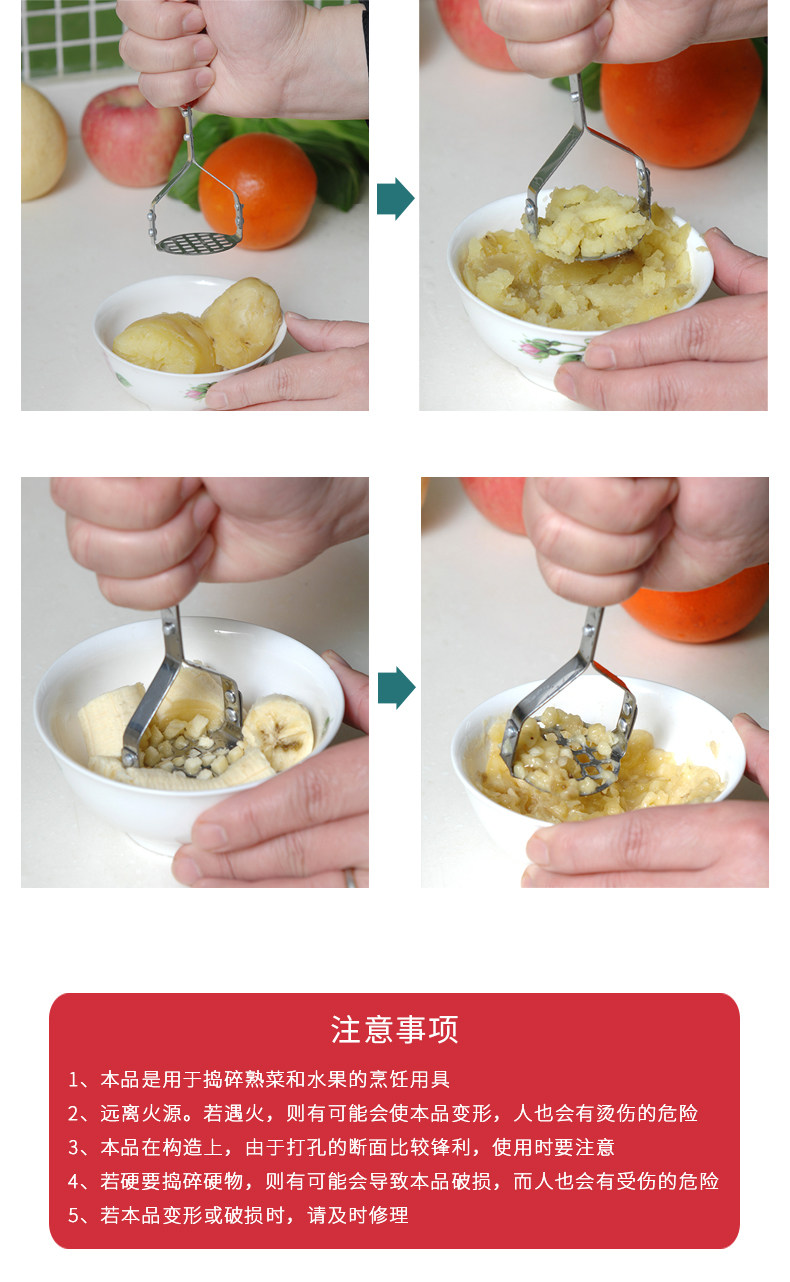 注意事项

1、本品是用于捣碎熟菜和水果的烹饪用具
2、远离火源。若遇火，则有可能会使本品变形，人也会有烫伤的危险
3、本品在构造上，由于打孔的断面比较锋利，使用时要注意
4、若硬要捣碎硬物，则有可能会导致本品破损，而人也会有受伤的危险
5、若本品变形或破损时，请及时修理