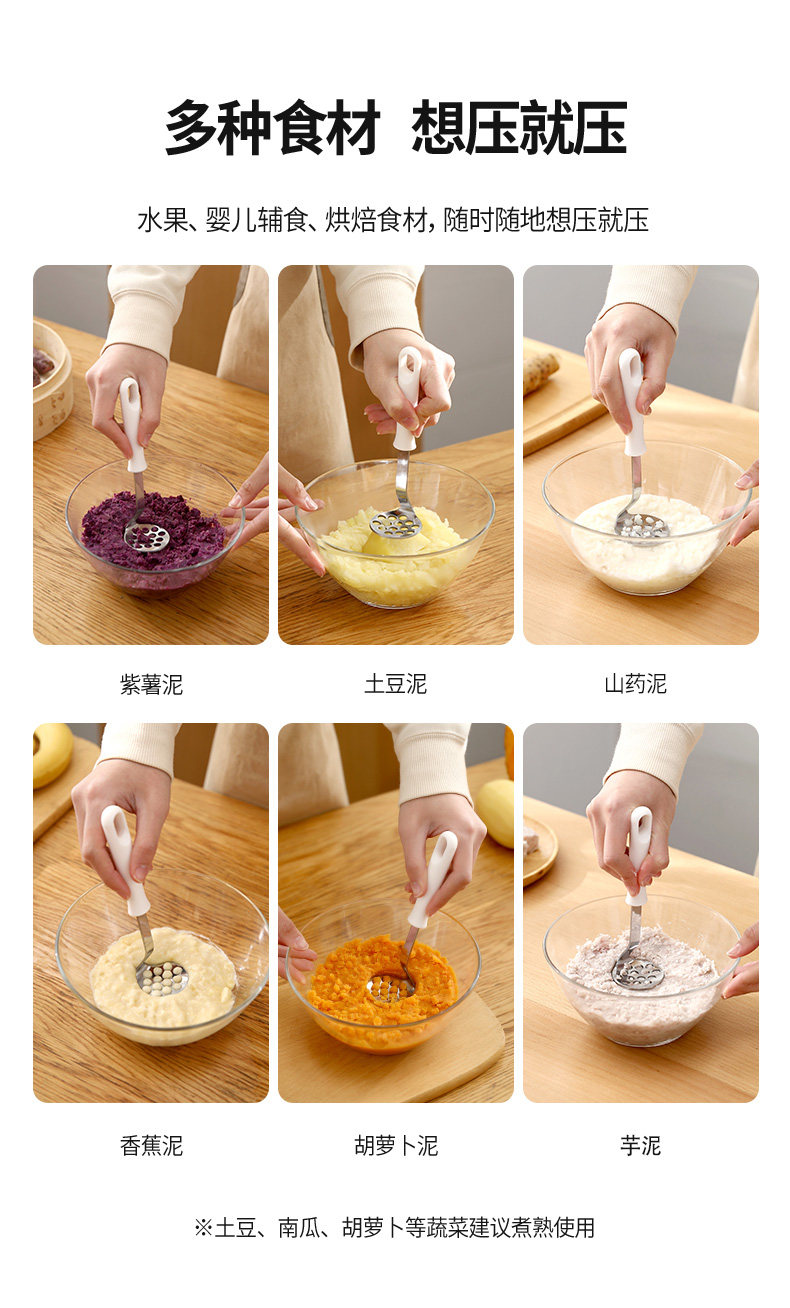 多种食材 想压就压

水果、婴儿辅食、烘焙食材，随时随地想压就压

紫薯泥

土豆泥

山药泥

香蕉泥

胡萝卜泥

芋泥

※土豆、南瓜、胡萝卜等蔬菜建议煮熟使用