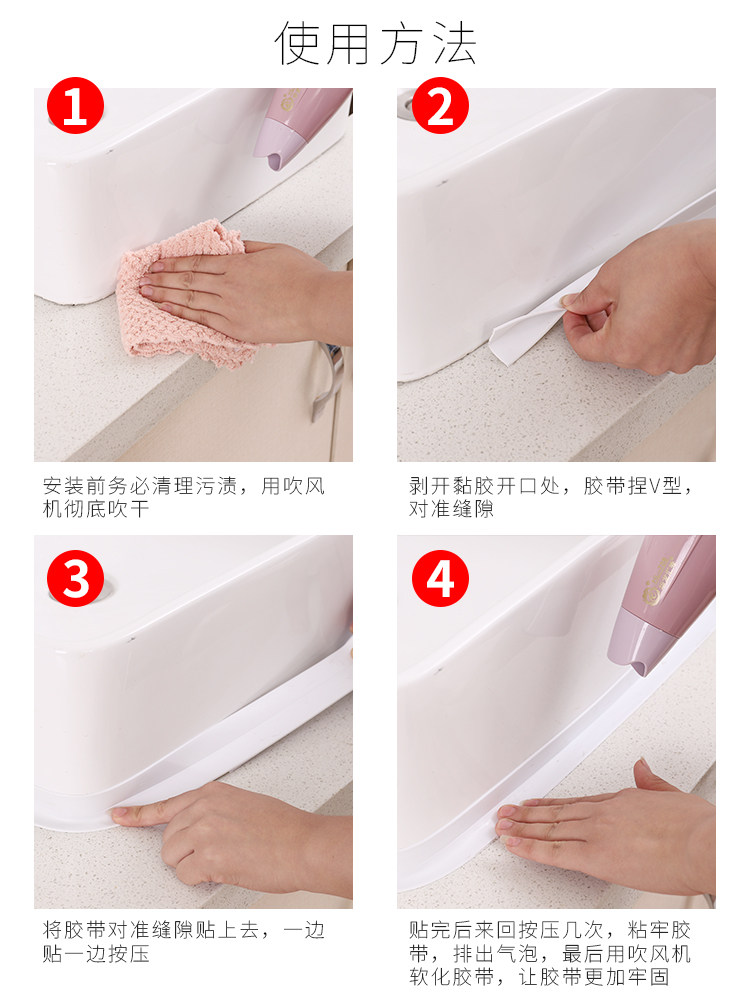 使用方法

1

安装前务必清理污渍，用吹风机彻底吹干

2

剥开黏胶开口处，胶带捏V型，对准缝隙

3

将胶带对准缝隙贴上去，一边贴一边按压

4

贴完后来回按压几次，粘牢胶带，排出气泡，最后用吹风机软化胶带，让胶带更加牢固