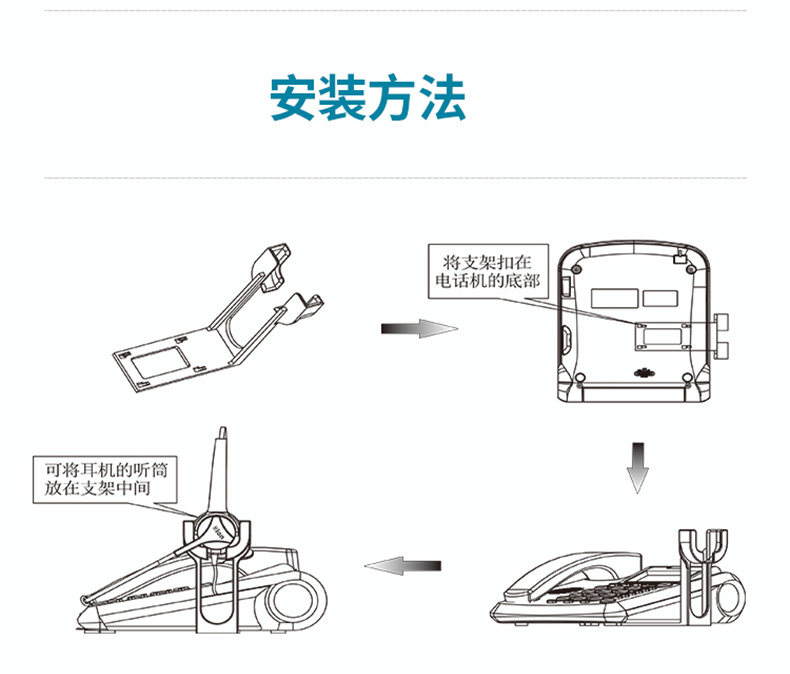 安装方法

将支架扣在电话机的底部

可将耳机的听筒放在支架中间