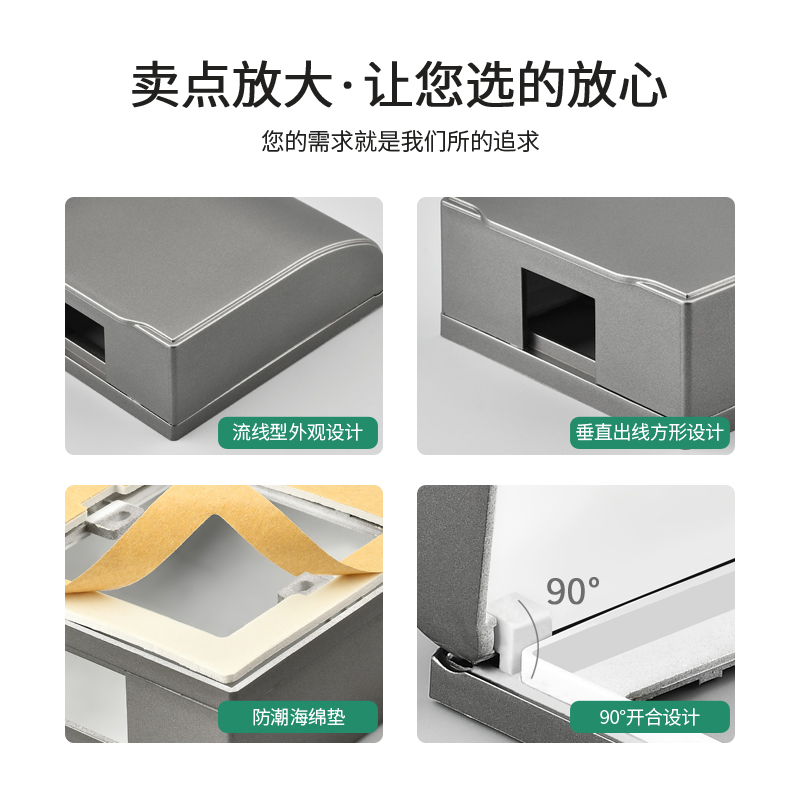 卖点放大·让您选的放心

您的需求就是我们所的追求

流线型外观设计

垂直出线方形设计

防潮海绵垫

90°

90°开合设计