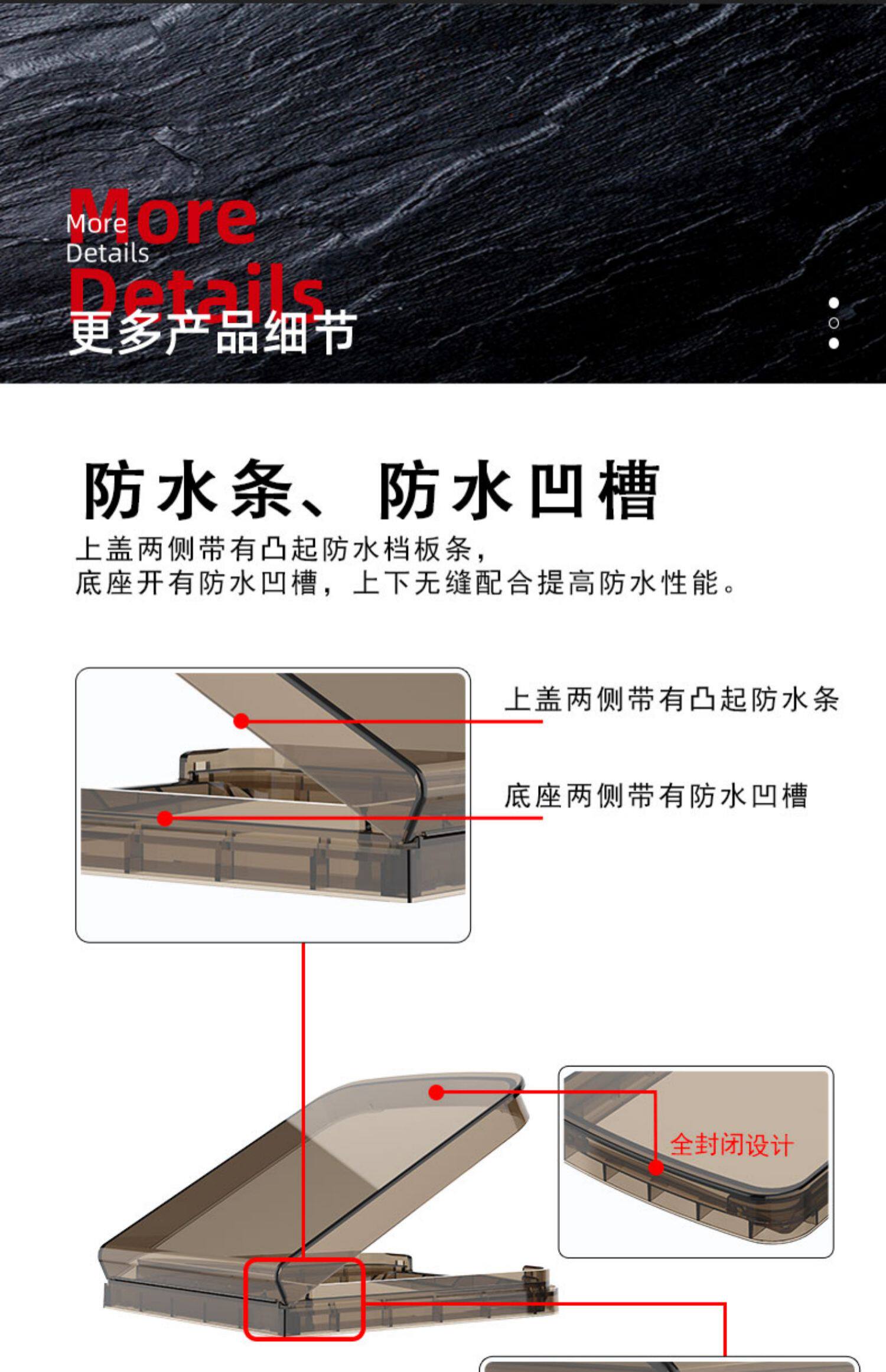 More Details
More
Details
更多产品细节

防水条、防水凹槽
上盖两侧带有凸起防水档板条，
底座开有防水凹槽，上下无缝配合提高防水性能。

上盖两侧带有凸起防水条
底座两侧带有防水凹槽

全封闭设计