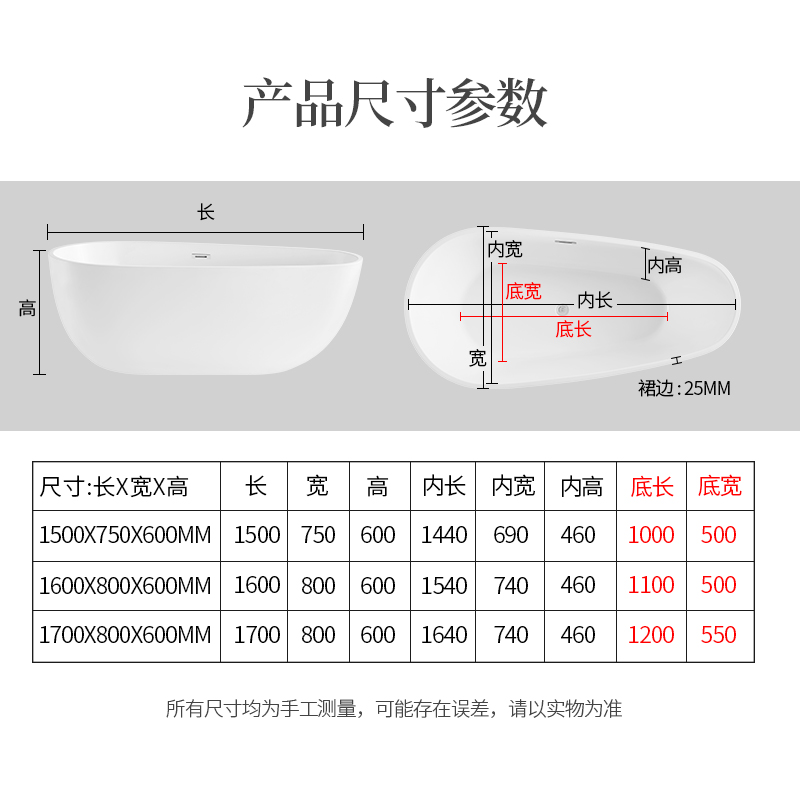 产品尺寸参数

长
高

内宽
内高
底宽
内长
底长
宽
裙边:25MM

| 尺寸:长X宽X高 | 长 | 宽 | 高 | 内长 | 内宽 | 内高 | 底长 | 底宽 |
|---|---|---|---|---|---|---|---|---|
| 1500X750X600MM | 1500 | 750 | 600 | 1440 | 690 | 460 | 1000 | 500 |
| 1600X800X600MM | 1600 | 800 | 600 | 1540 | 740 | 460 | 1100 | 500 |
| 1700X800X600MM | 1700 | 800 | 600 | 1640 | 740 | 460 | 1200 | 550 |

所有尺寸均为手工测量，可能存在误差，请以实物为准