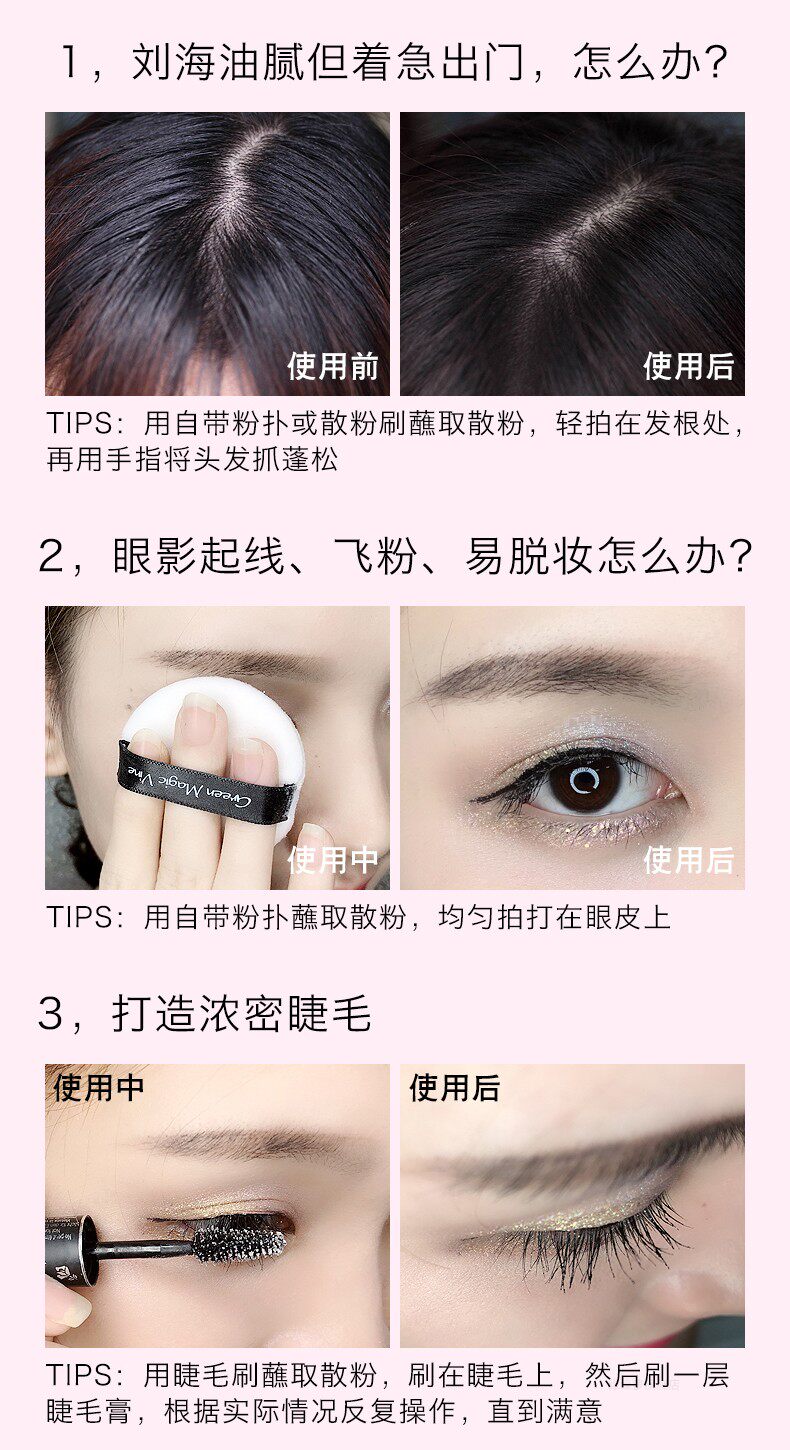 1，刘海油腻但着急出门，怎么办？

使用前

使用后

TIPS：用自带粉扑或散粉刷蘸取散粉，轻拍在发根处，再用手指将头发抓蓬松

2，眼影起线、飞粉、易脱妆怎么办？

Green Magic Vine

使用中

使用后

TIPS：用自带粉扑蘸取散粉，均匀拍打在眼皮上

3，打造浓密睫毛

使用中

使用后

TIPS：用睫毛刷蘸取散粉，刷在睫毛上，然后刷一层睫毛膏，根据实际情况反复操作，直到满意