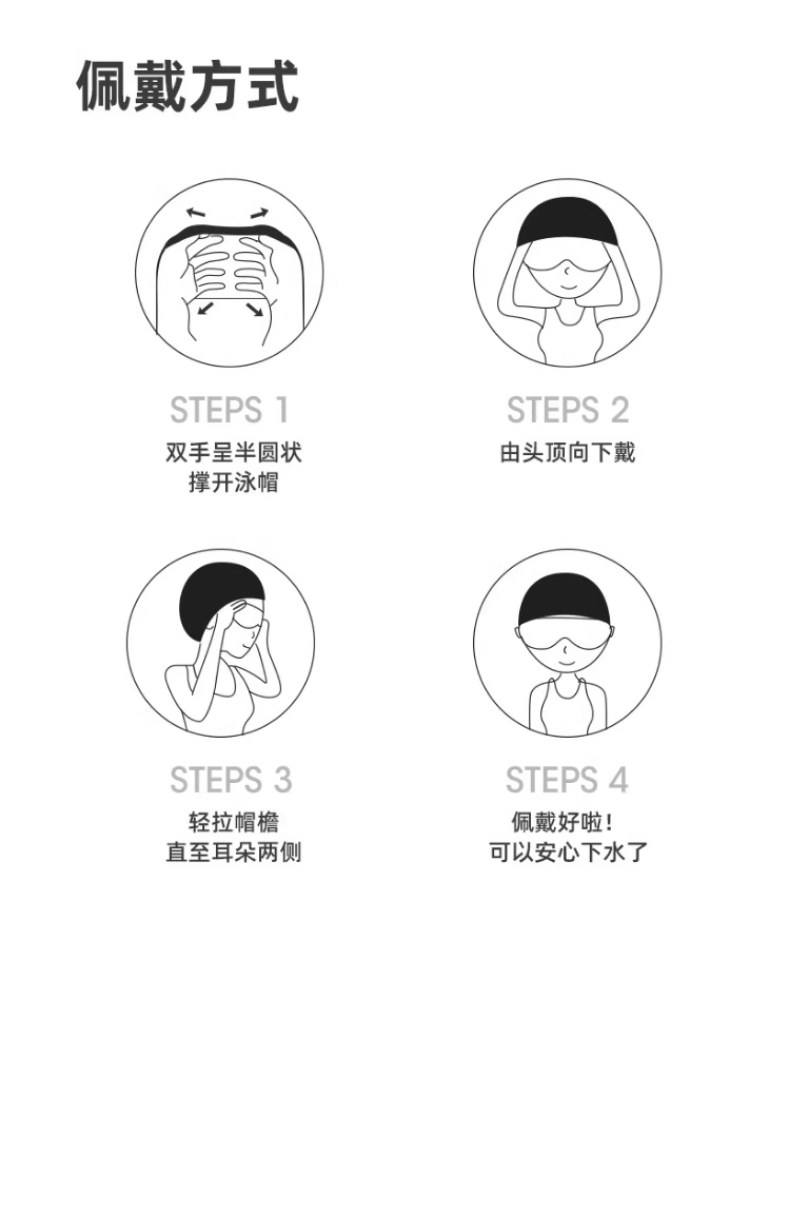 佩戴方式

STEPS 1
双手呈半圆状
撑开泳帽

STEPS 2
由头顶向下戴

STEPS 3
轻拉帽檐
直至耳朵两侧

STEPS 4
佩戴好啦！
可以安心下水了