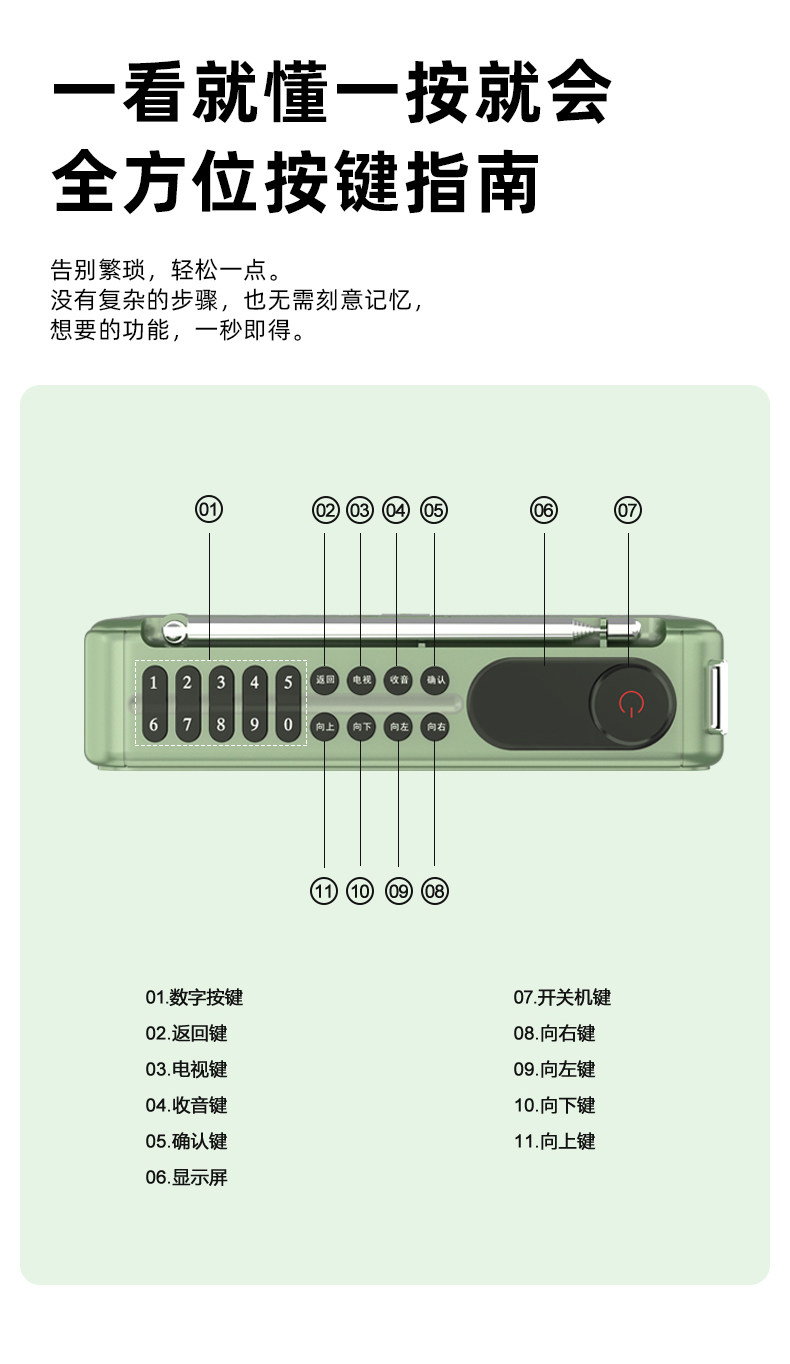 一看就懂一按就会
全方位按键指南

告别繁琐，轻松一点。
没有复杂的步骤，也无需刻意记忆，
想要的功能，一秒即得。

01 02 03 04 05 06 07

1 2 3 4 5
6 7 8 9 0

返回 电视 收音 确认
向上 向下 向左 向右

11 10 09 08

01.数字按键
02.返回键
03.电视键
04.收音键
05.确认键
06.显示屏

07.开关机键
08.向右键
09.向左键
10.向下键
11.向上键