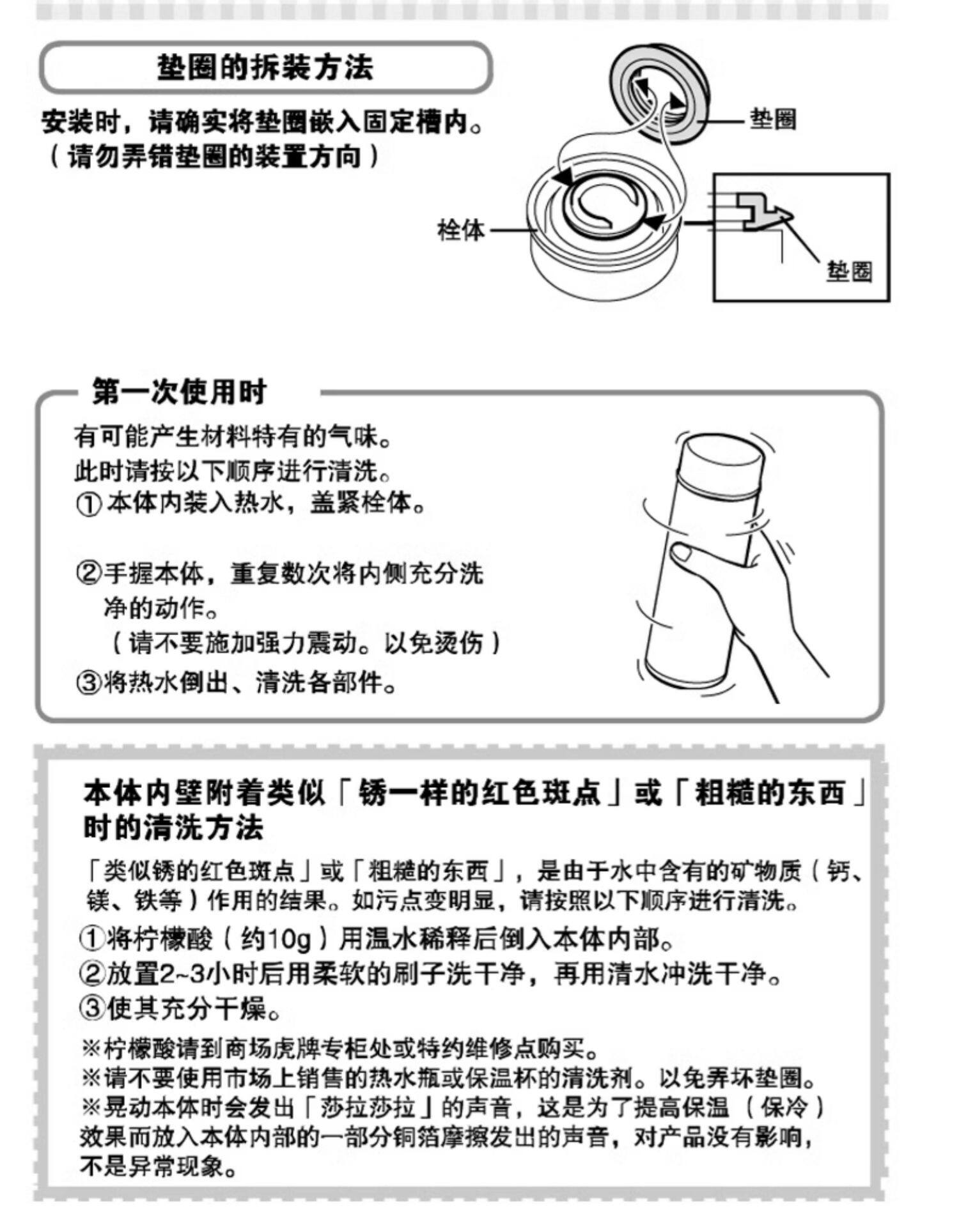 垫圈的拆装方法

安装时，请确实将垫圈嵌入固定槽内。
（请勿弄错垫圈的装置方向）

垫圈

栓体

垫圈

第一次使用时

有可能产生材料特有的气味。
此时请按以下顺序进行清洗。
①本体内装入热水，盖紧栓体。

②手握本体，重复数次将内侧充分洗净的动作。
（请不要施加强力震动。以免烫伤）
③将热水倒出、清洗各部件。

本体内壁附着类似「锈一样的红色斑点」或「粗糙的东西」时的清洗方法

「类似锈的红色斑点」或「粗糙的东西」，是由于水中含有的矿物质（钙、镁、铁等）作用的结果。如污点变明显，请按照以下顺序进行清洗。
①将柠檬酸（约10g）用温水稀释后倒入本体内部。
②放置2~3小时后用柔软的刷子洗干净，再用清水冲洗干净。
③使其充分干燥。
※柠檬酸请到商场虎牌专柜处或特约维修点购买。
※请不要使用市场上销售的热水瓶或保温杯的清洗剂。以免弄坏垫圈。
※晃动本体时会发出「莎拉莎拉」的声音，这是为了提高保温（保冷）效果而放入本体内部的一部分铜箔摩擦发出的声音，对产品没有影响，不是异常现象。