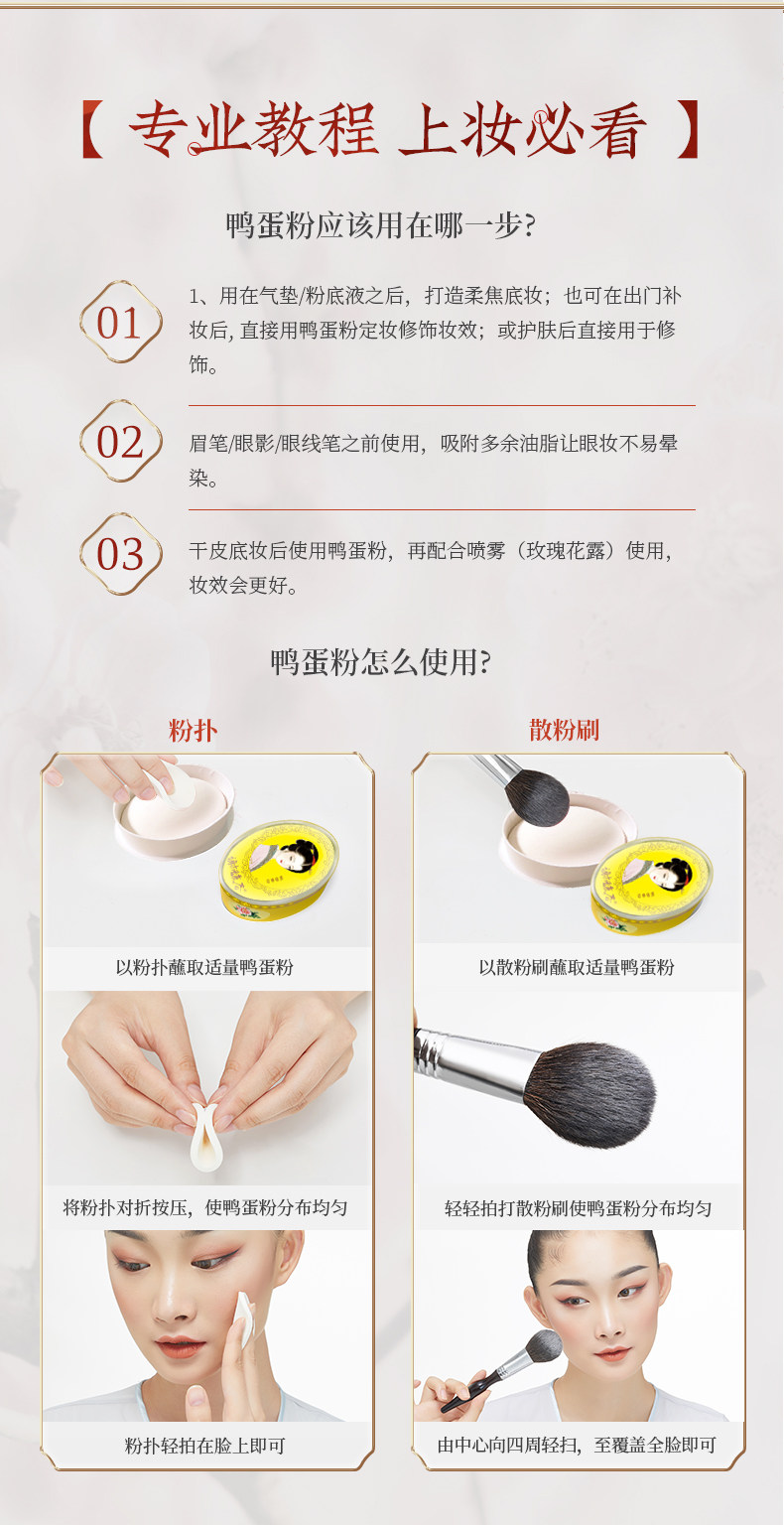 【 专业教程 上妆必看 】

鸭蛋粉应该用在哪一步?

01

1、用在气垫/粉底液之后，打造柔焦底妆；也可在出门补妆后, 直接用鸭蛋粉定妆修饰妆效；或护肤后直接用于修饰。

02

眉笔/眼影/眼线笔之前使用，吸附多余油脂让眼妆不易晕染。

03

干皮底妆后使用鸭蛋粉，再配合喷雾（玫瑰花露）使用，妆效会更好。

鸭蛋粉怎么使用?

粉扑

以粉扑蘸取适量鸭蛋粉

将粉扑对折按压，使鸭蛋粉分布均匀

粉扑轻拍在脸上即可

散粉刷

以散粉刷蘸取适量鸭蛋粉

轻轻拍打散粉刷使鸭蛋粉分布均匀

由中心向四周轻扫，至覆盖全脸即可