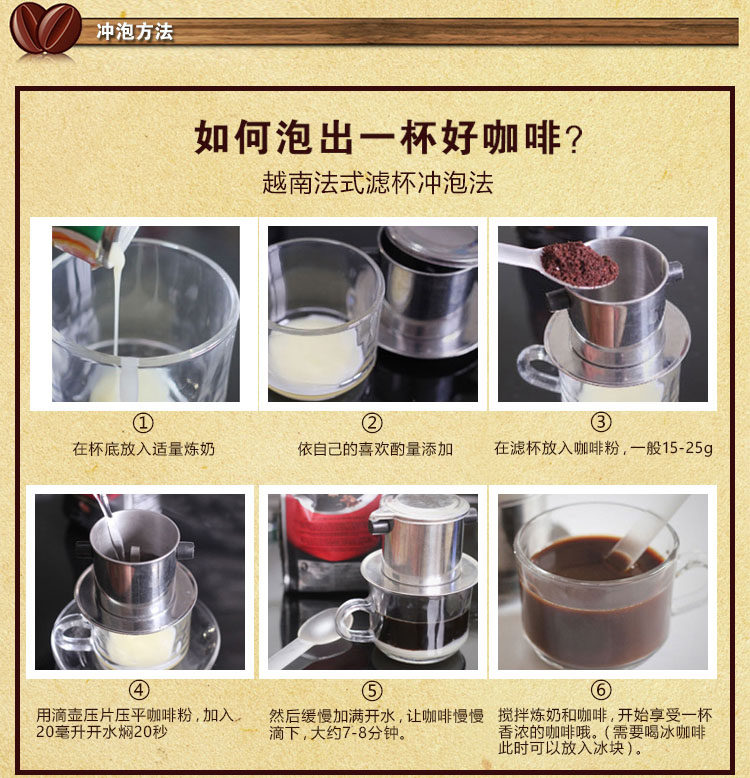 冲泡方法

如何泡出一杯好咖啡？
越南法式滤杯冲泡法

①
在杯底放入适量炼奶

②
依自己的喜欢酌量添加

③
在滤杯放入咖啡粉，一般15-25g

④
用滴壶压片压平咖啡粉，加入20毫升开水焖20秒

⑤
然后缓慢加满开水，让咖啡慢慢滴下，大约7-8分钟。

⑥
搅拌炼奶和咖啡，开始享受一杯香浓的咖啡哦。（需要喝冰咖啡此时可以放入冰块）。